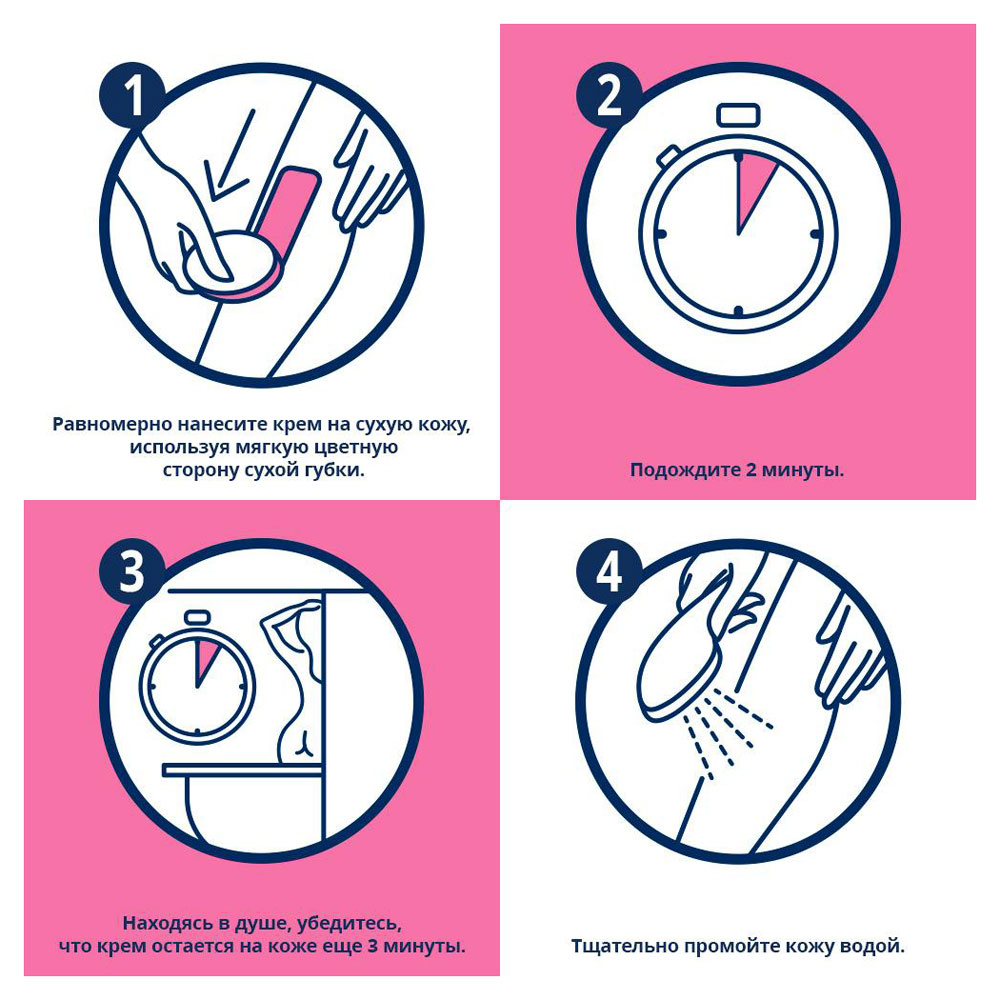 1

Равномерно нанесите крем на сухую кожу, используя мягкую цветную сторону сухой губки.

2

Подождите 2 минуты.

3

Находясь в душе, убедитесь, что крем остается на коже еще 3 минуты.

4

Тщательно промойте кожу водой.