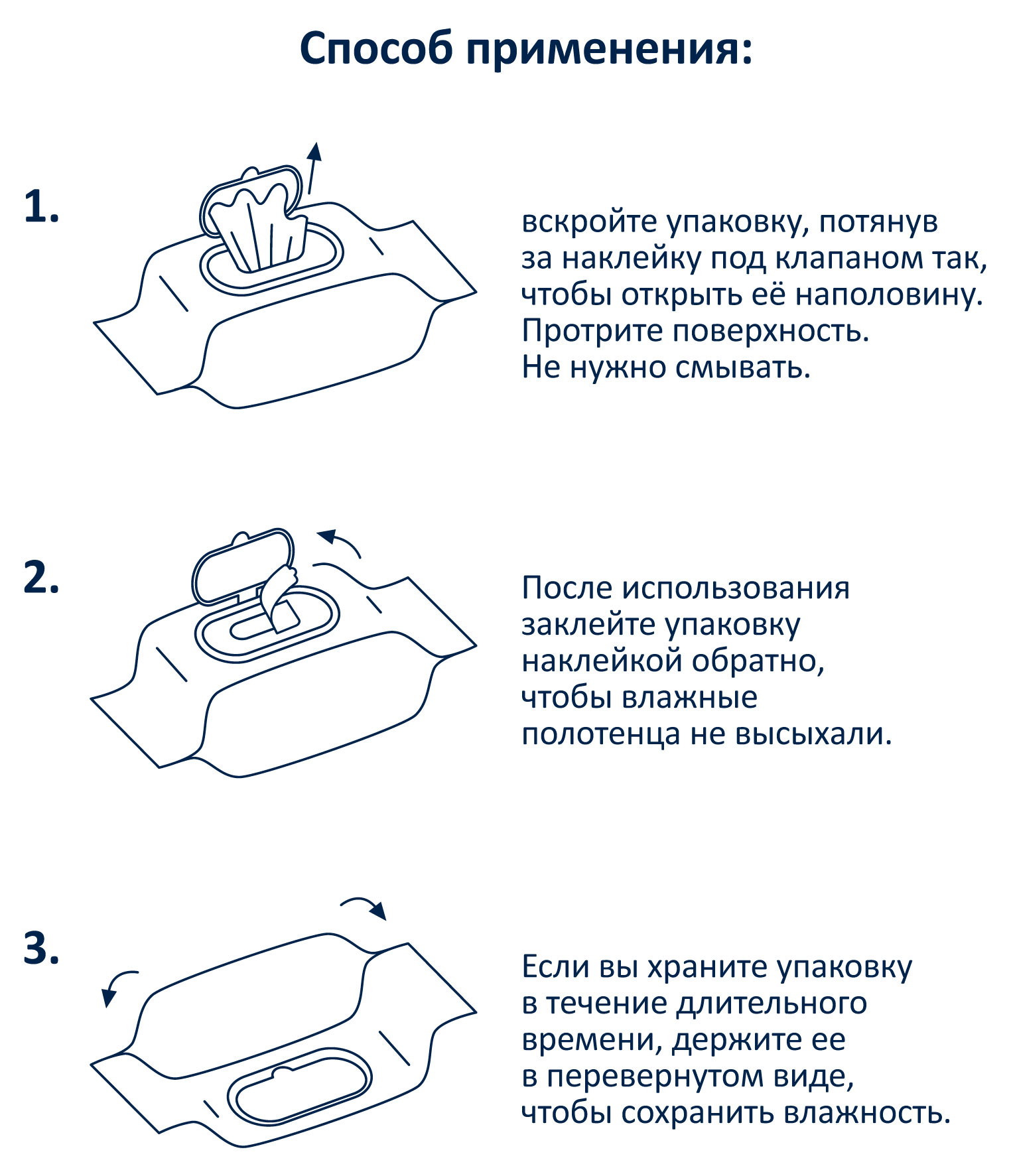 Способ применения:

1.

вскройте упаковку, потянув за наклейку под клапаном так, чтобы открыть её наполовину. Протрите поверхность. Не нужно смывать.

2.

После использования заклейте упаковку наклейкой обратно, чтобы влажные полотенца не высыхали.

3.

Если вы храните упаковку в течение длительного времени, держите ее в перевернутом виде, чтобы сохранить влажность.