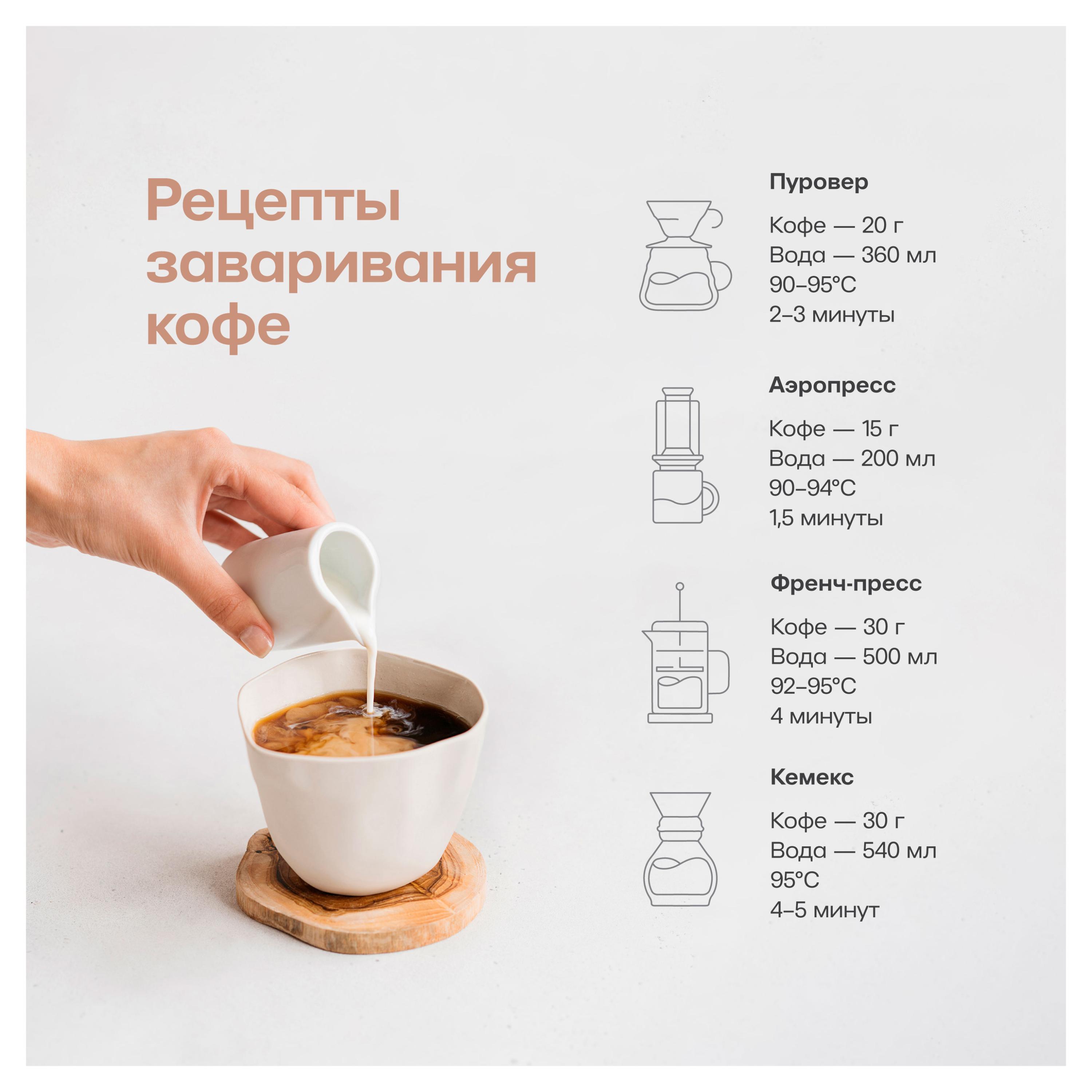 Рецепты заваривания кофе

Пуровер

Кофе — 20 г
Вода — 360 мл
90–95°C
2–3 минуты

Аэропресс

Кофе — 15 г
Вода — 200 мл
90–94°C
1,5 минуты

Френч-пресс

Кофе — 30 г
Вода — 500 мл
92–95°C
4 минуты

Кемекс

Кофе — 30 г
Вода — 540 мл
95°C
4–5 минут