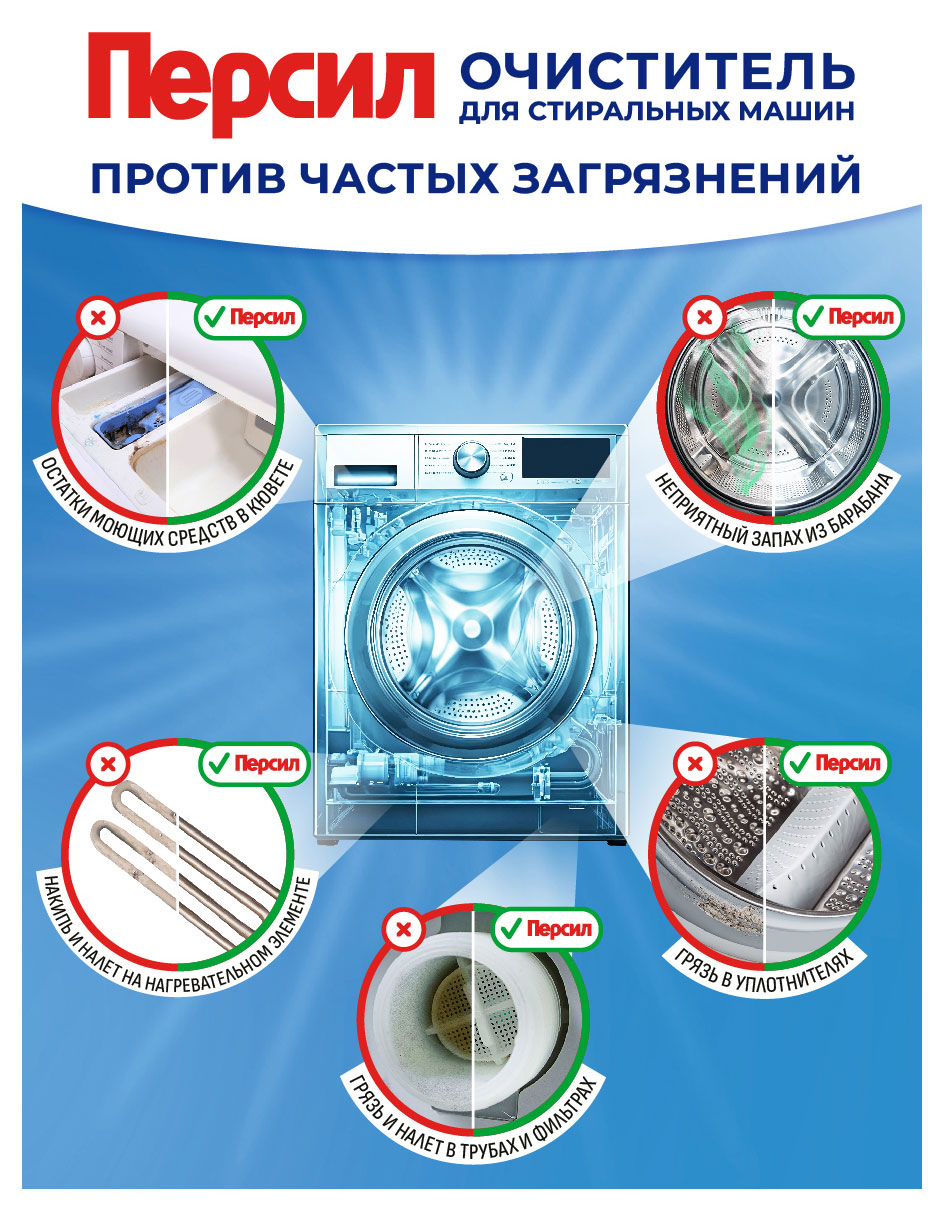 Персил ОЧИСТИТЕЛЬ ДЛЯ СТИРАЛЬНЫХ МАШИН

ПРОТИВ ЧАСТЫХ ЗАГРЯЗНЕНИЙ

Персил
ОСТАТКИ МОЮЩИХ СРЕДСТВ В КЮВЕТЕ

Персил
НЕПРИЯТНЫЙ ЗАПАХ ИЗ БАРАБАНА

Персил
НАКИПЬ И НАЛЕТ НА НАГРЕВАТЕЛЬНОМ ЭЛЕМЕНТЕ

Персил
ГРЯЗЬ В УПЛОТНИТЕЛЯХ

Персил
ГРЯЗЬ И НАЛЕТ В ТРУБАХ И ФИЛЬТРАХ