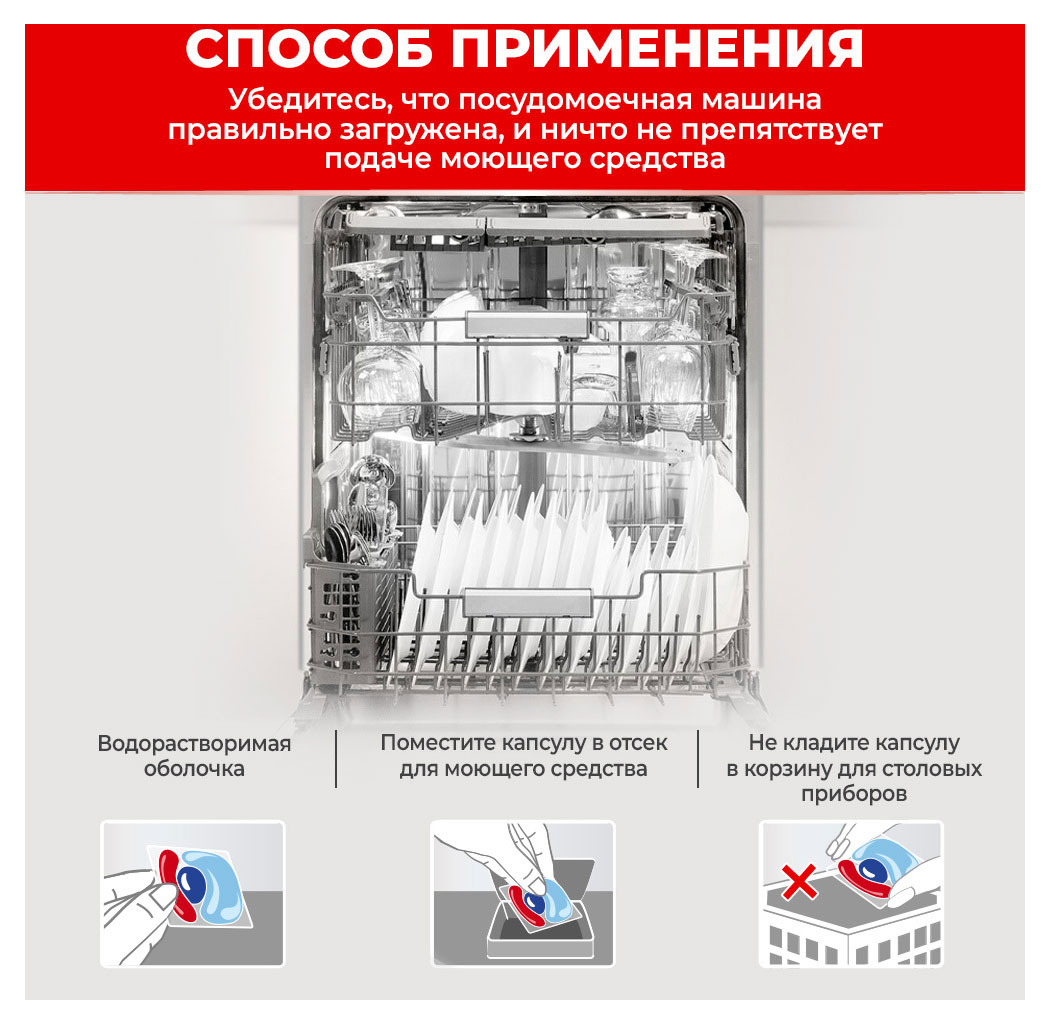 СПОСОБ ПРИМЕНЕНИЯ

Убедитесь, что посудомоечная машина правильно загружена, и ничто не препятствует подаче моющего средства

Водорастворимая оболочка

Поместите капсулу в отсек для моющего средства

Не кладите капсулу в корзину для столовых приборов