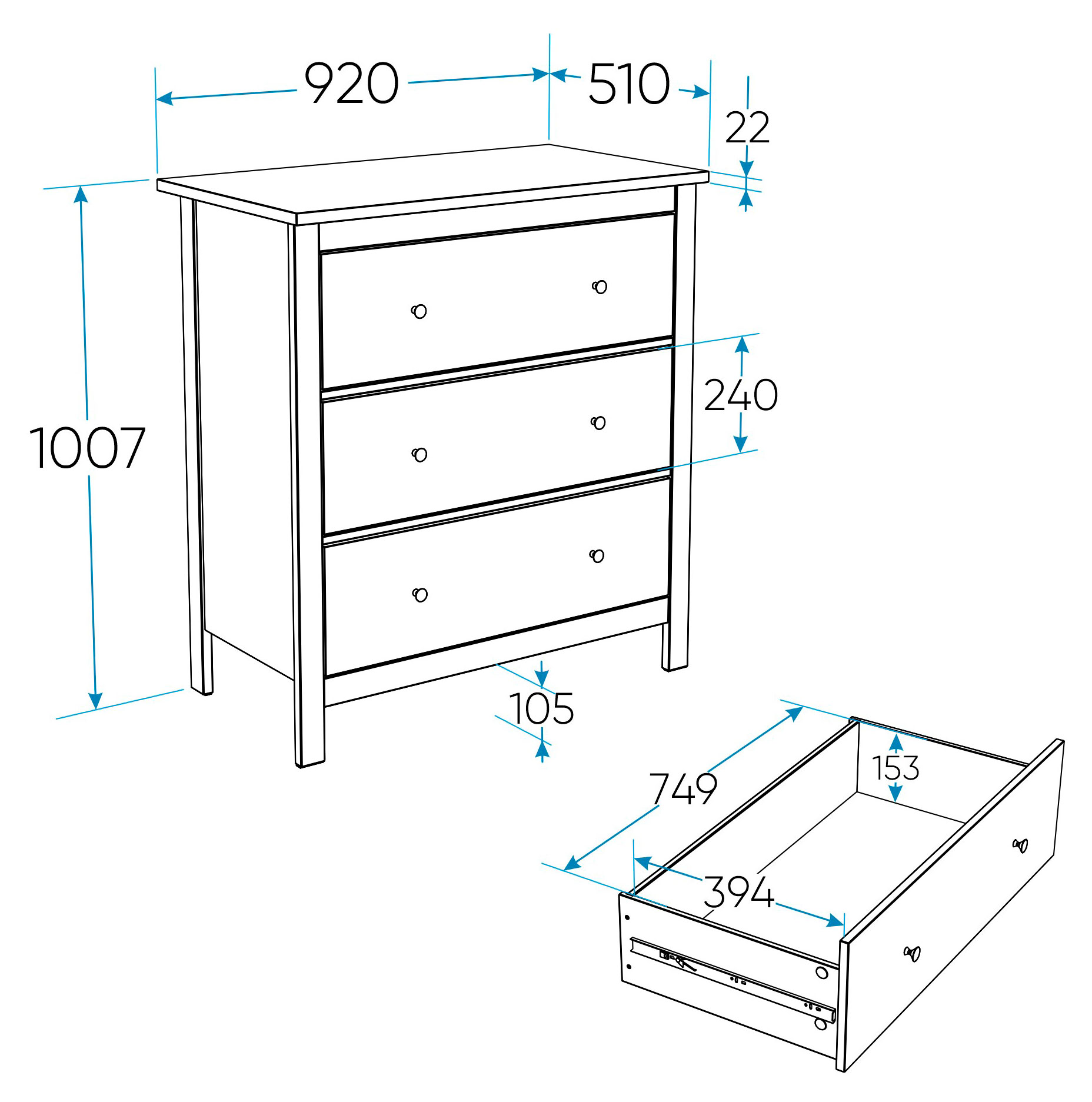 920
510
22
1007
240
105
749
153
394