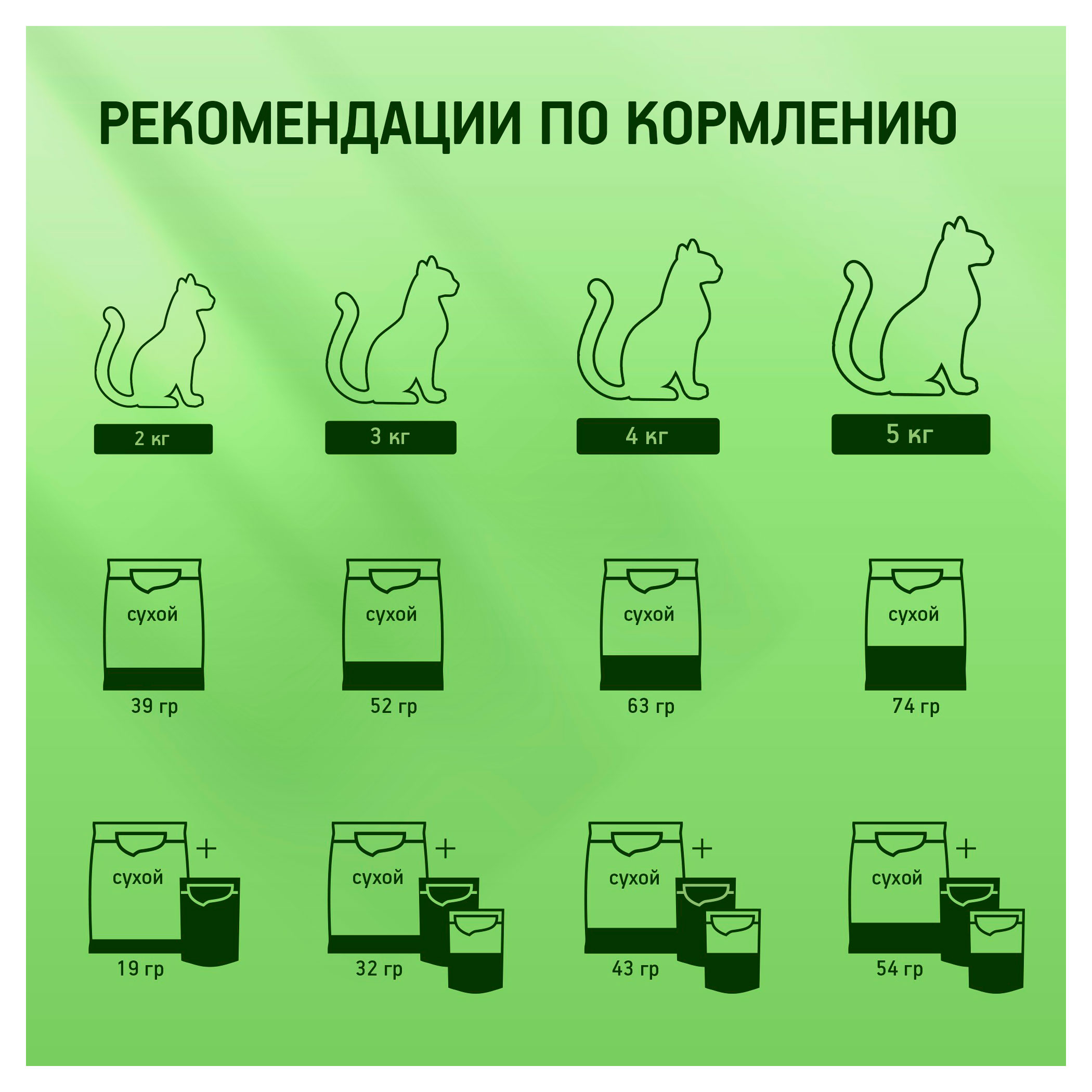 РЕКОМЕНДАЦИИ ПО КОРМЛЕНИЮ

2 кг

3 кг

4 кг

5 кг

сухой

39 гр

сухой

52 гр

сухой

63 гр

сухой

74 гр

сухой +

19 гр

сухой +

32 гр

сухой +

43 гр

сухой +

54 гр