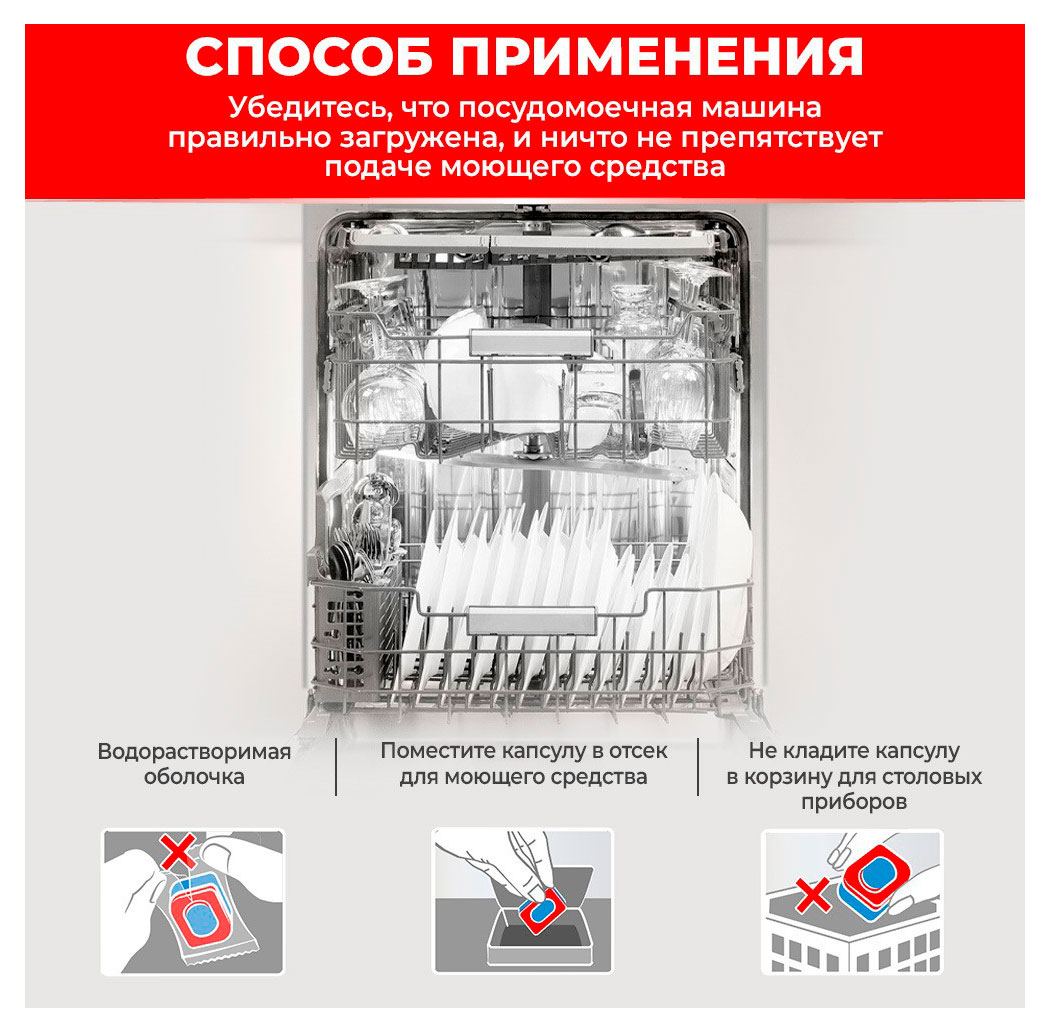 СПОСОБ ПРИМЕНЕНИЯ

Убедитесь, что посудомоечная машина правильно загружена, и ничто не препятствует подаче моющего средства

Водорастворимая оболочка

Поместите капсулу в отсек для моющего средства

Не кладите капсулу в корзину для столовых приборов