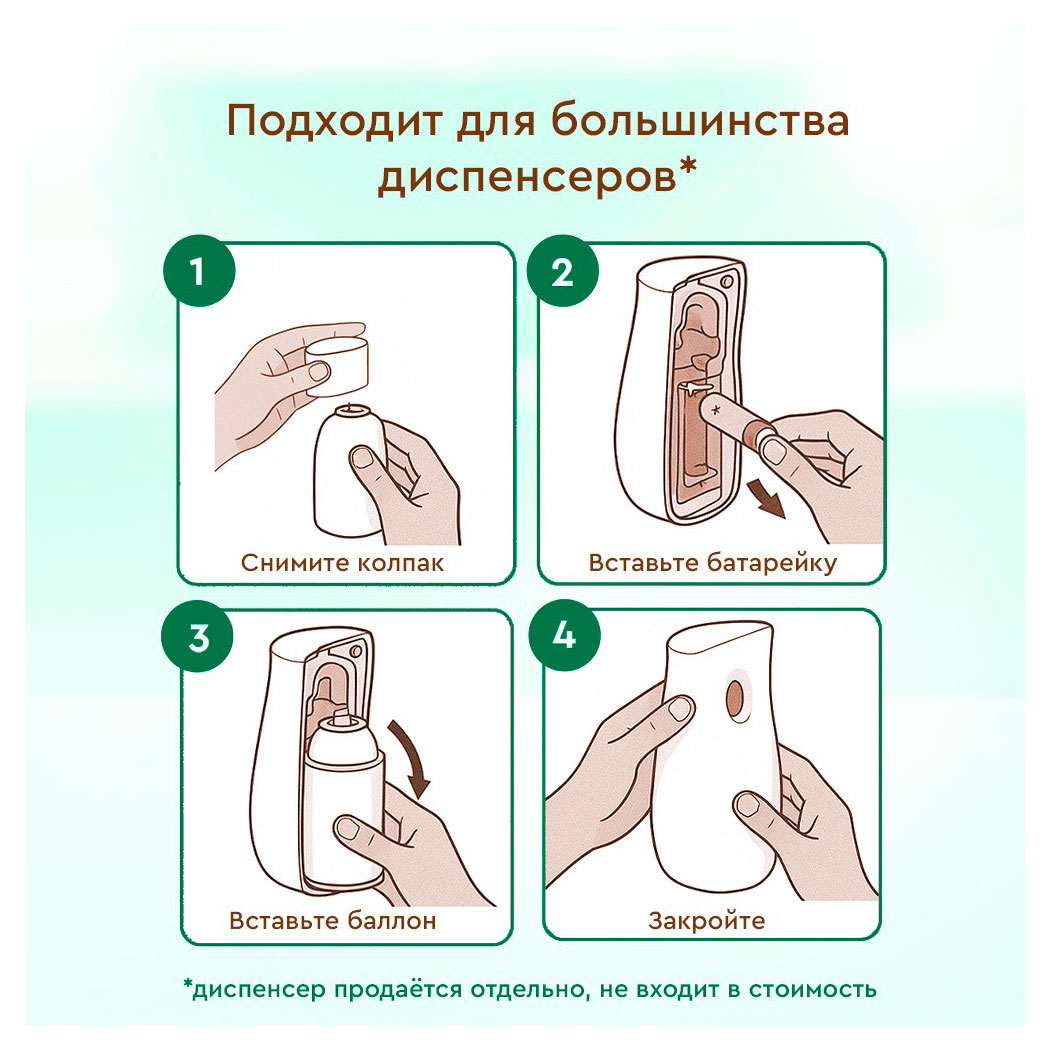 Подходит для большинства диспенсеров*

1
Снимите колпак

2
Вставьте батарейку

3
Вставьте баллон

4
Закройте

*диспенсер продаётся отдельно, не входит в стоимость