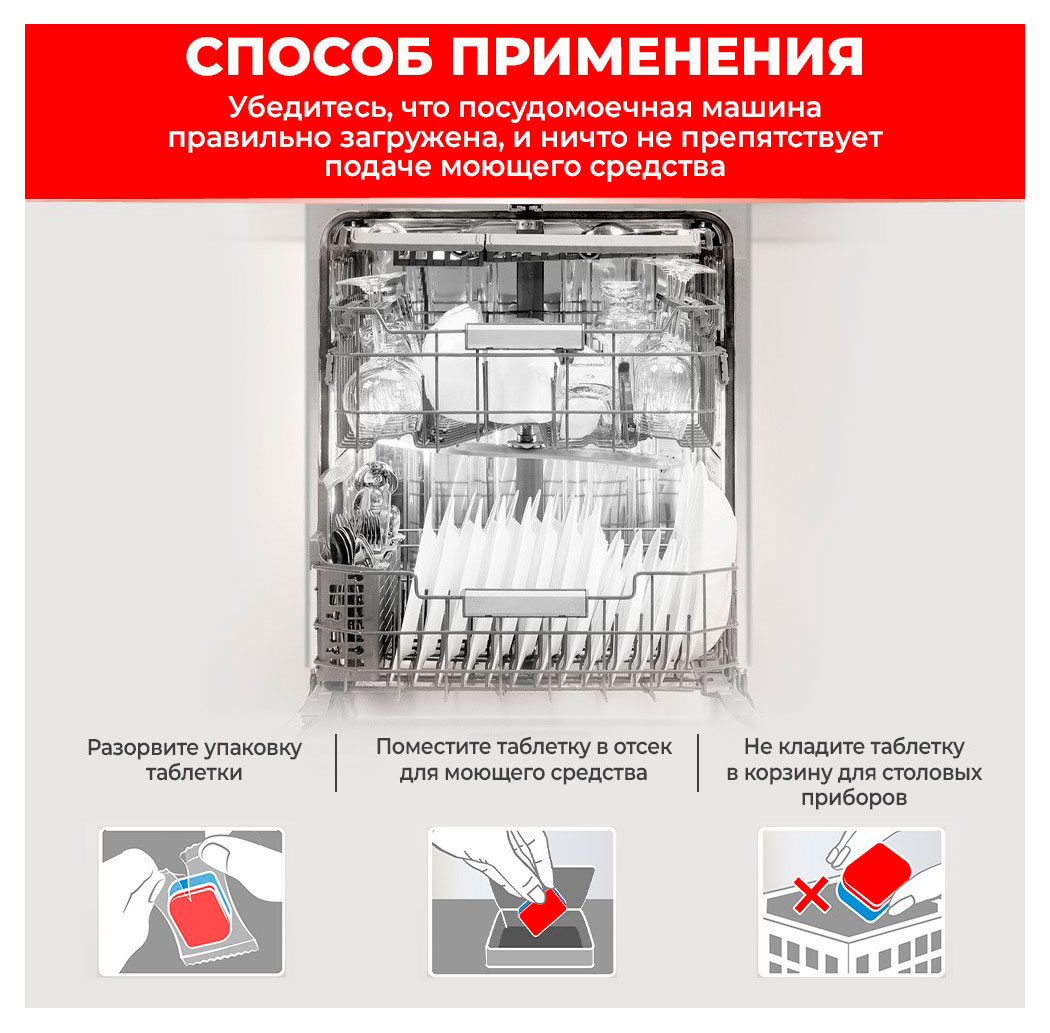 СПОСОБ ПРИМЕНЕНИЯ

Убедитесь, что посудомоечная машина правильно загружена, и ничто не препятствует подаче моющего средства

Разорвите упаковку таблетки

Поместите таблетку в отсек для моющего средства

Не кладите таблетку в корзину для столовых приборов