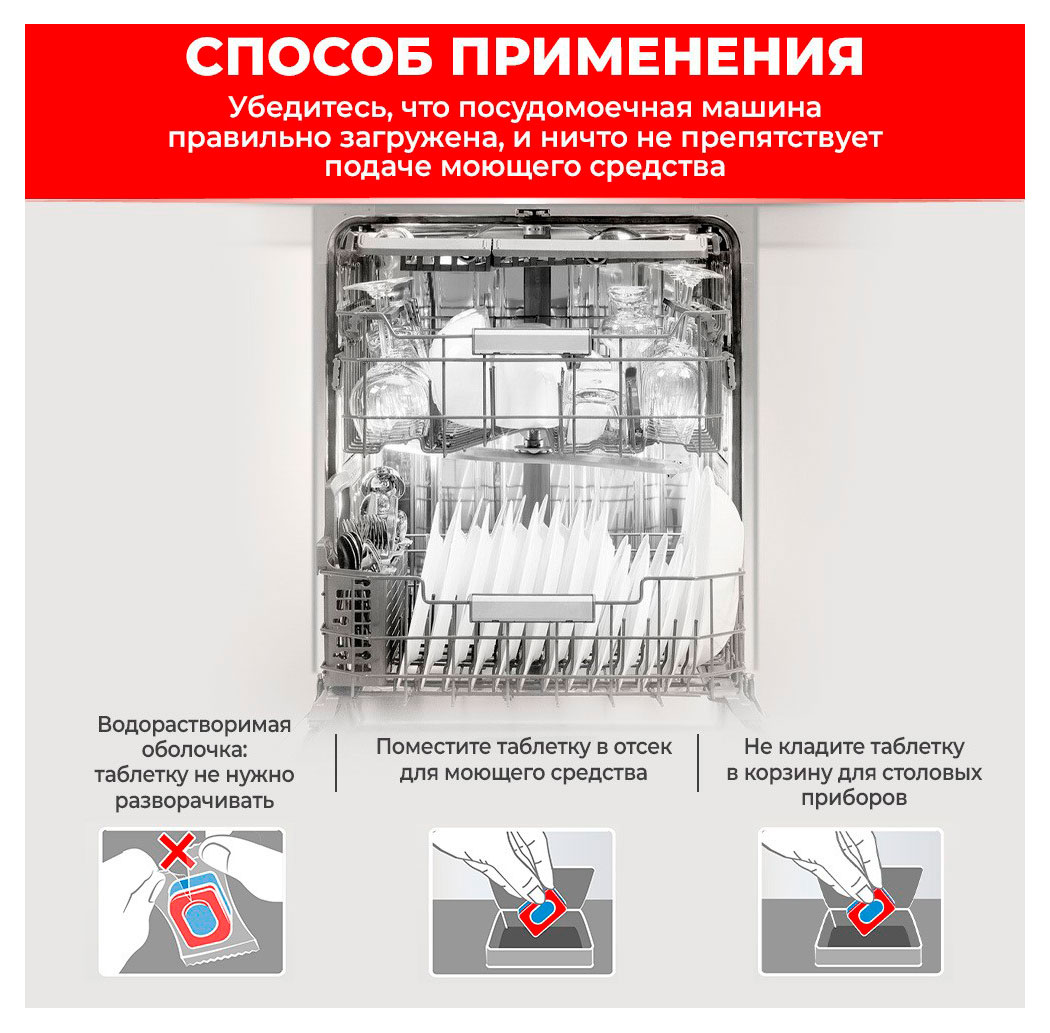 СПОСОБ ПРИМЕНЕНИЯ

Убедитесь, что посудомоечная машина правильно загружена, и ничто не препятствует подаче моющего средства

Водорастворимая оболочка: таблетку не нужно разворачивать

Поместите таблетку в отсек для моющего средства

Не кладите таблетку в корзину для столовых приборов