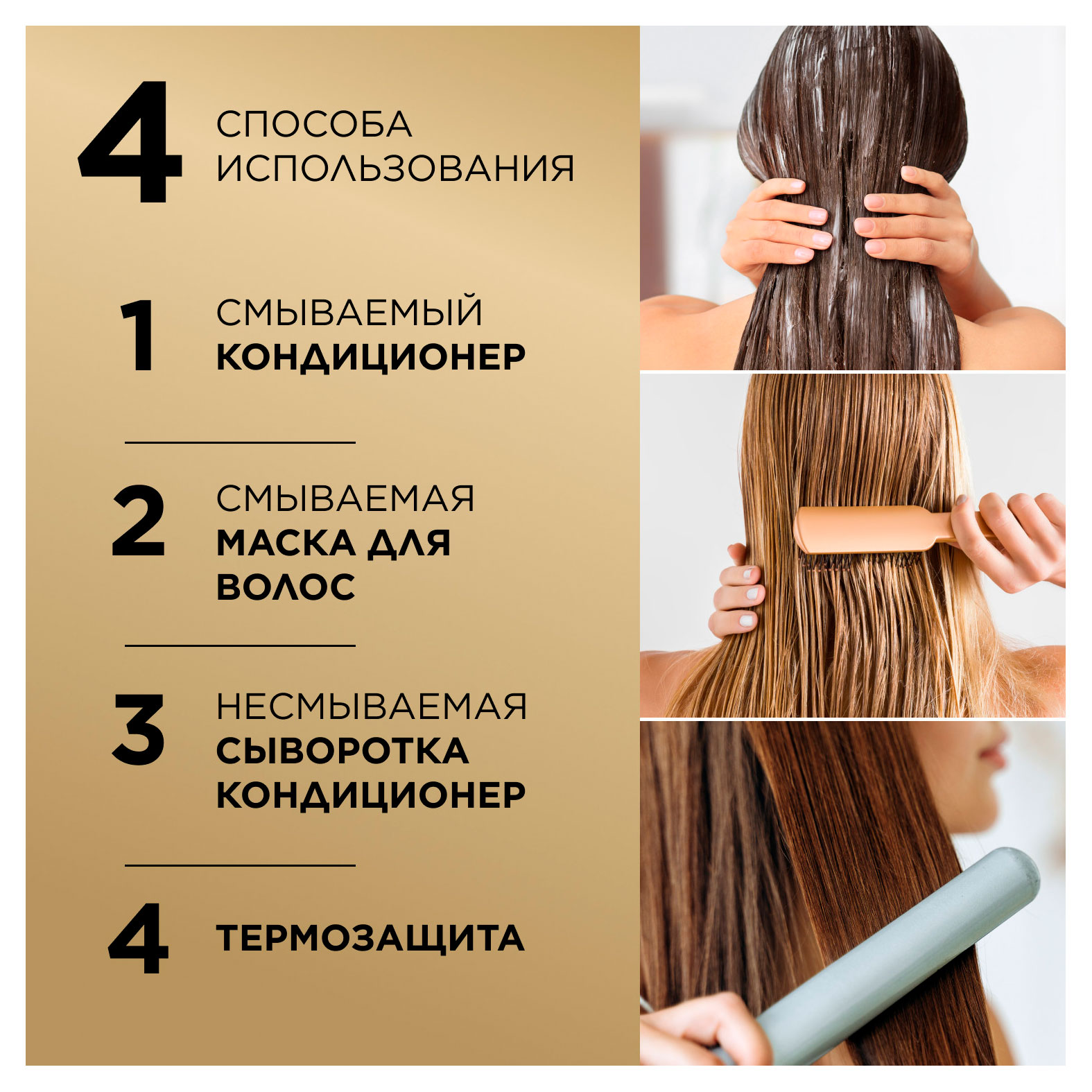 4 СПОСОБА ИСПОЛЬЗОВАНИЯ

1 СМЫВАЕМЫЙ КОНДИЦИОНЕР

2 СМЫВАЕМАЯ МАСКА ДЛЯ ВОЛОС

3 НЕСМЫВАЕМАЯ СЫВОРОТКА КОНДИЦИОНЕР

4 ТЕРМОЗАЩИТА