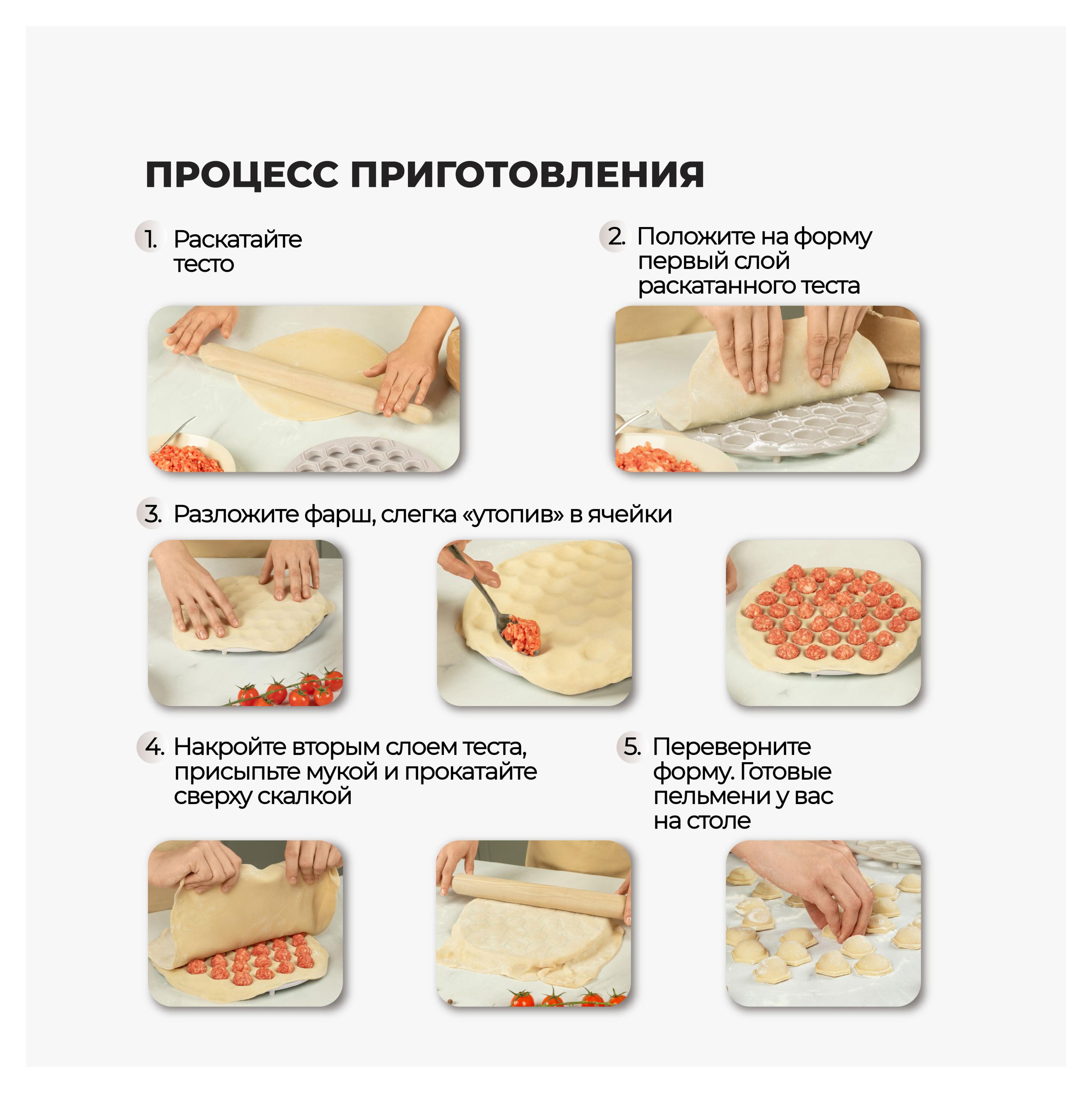 ПРОЦЕСС ПРИГОТОВЛЕНИЯ

1. Раскатайте тесто

2. Положите на форму первый слой раскатанного теста

3. Разложите фарш, слегка «утопив» в ячейки

4. Накройте вторым слоем теста, присыпьте мукой и прокатайте сверху скалкой

5. Переверните форму. Готовые пельмени у вас на столе