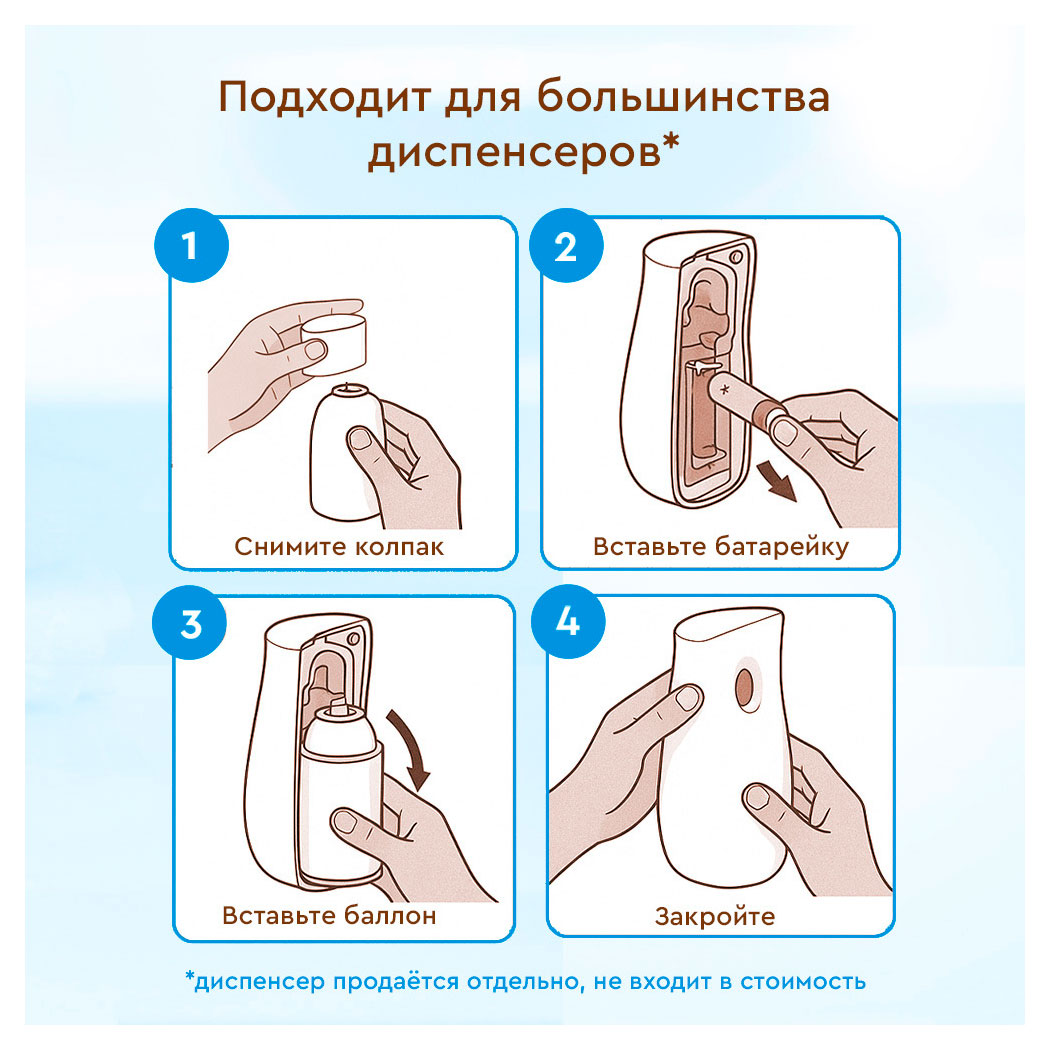 Подходит для большинства диспенсеров*

1
Снимите колпак

2
Вставьте батарейку

3
Вставьте баллон

4
Закройте

*диспенсер продаётся отдельно, не входит в стоимость