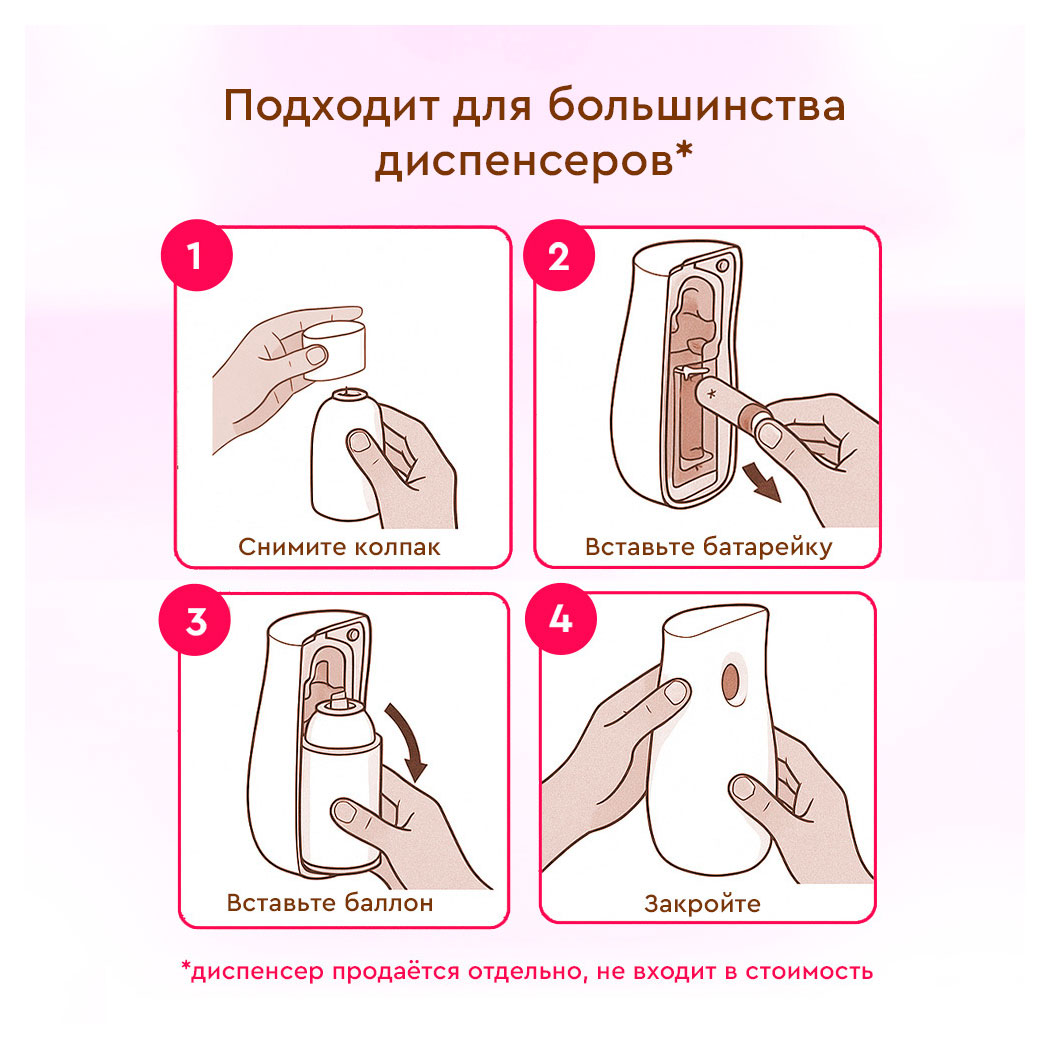 Подходит для большинства диспенсеров*

1
Снимите колпак

2
Вставьте батарейку

3
Вставьте баллон

4
Закройте

*диспенсер продаётся отдельно, не входит в стоимость