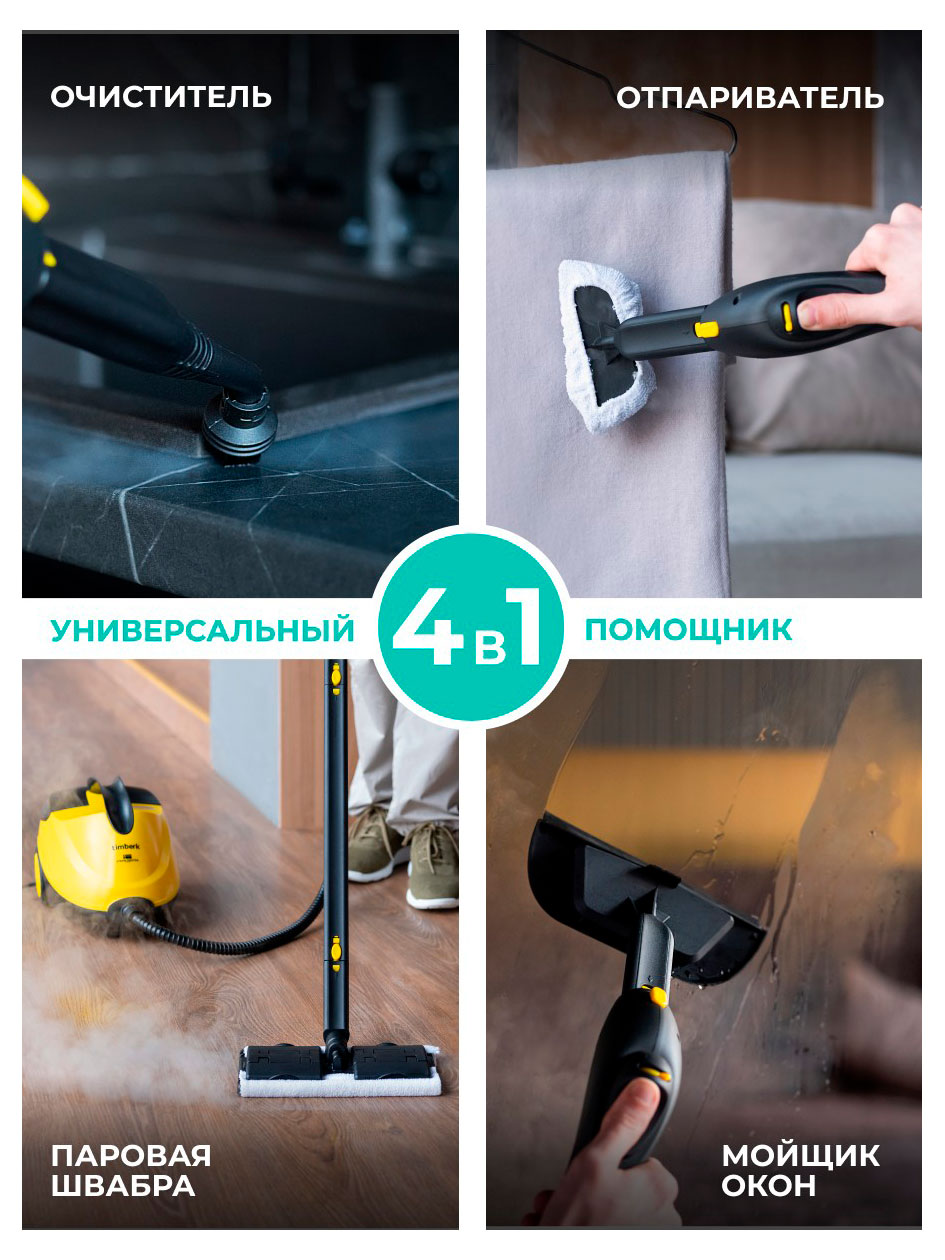 ОЧИСТИТЕЛЬ

ОТПАРИВАТЕЛЬ

УНИВЕРСАЛЬНЫЙ

4 в 1

ПОМОЩНИК

timberk

ПАРОВАЯ ШВАБРА

МОЙЩИК ОКОН