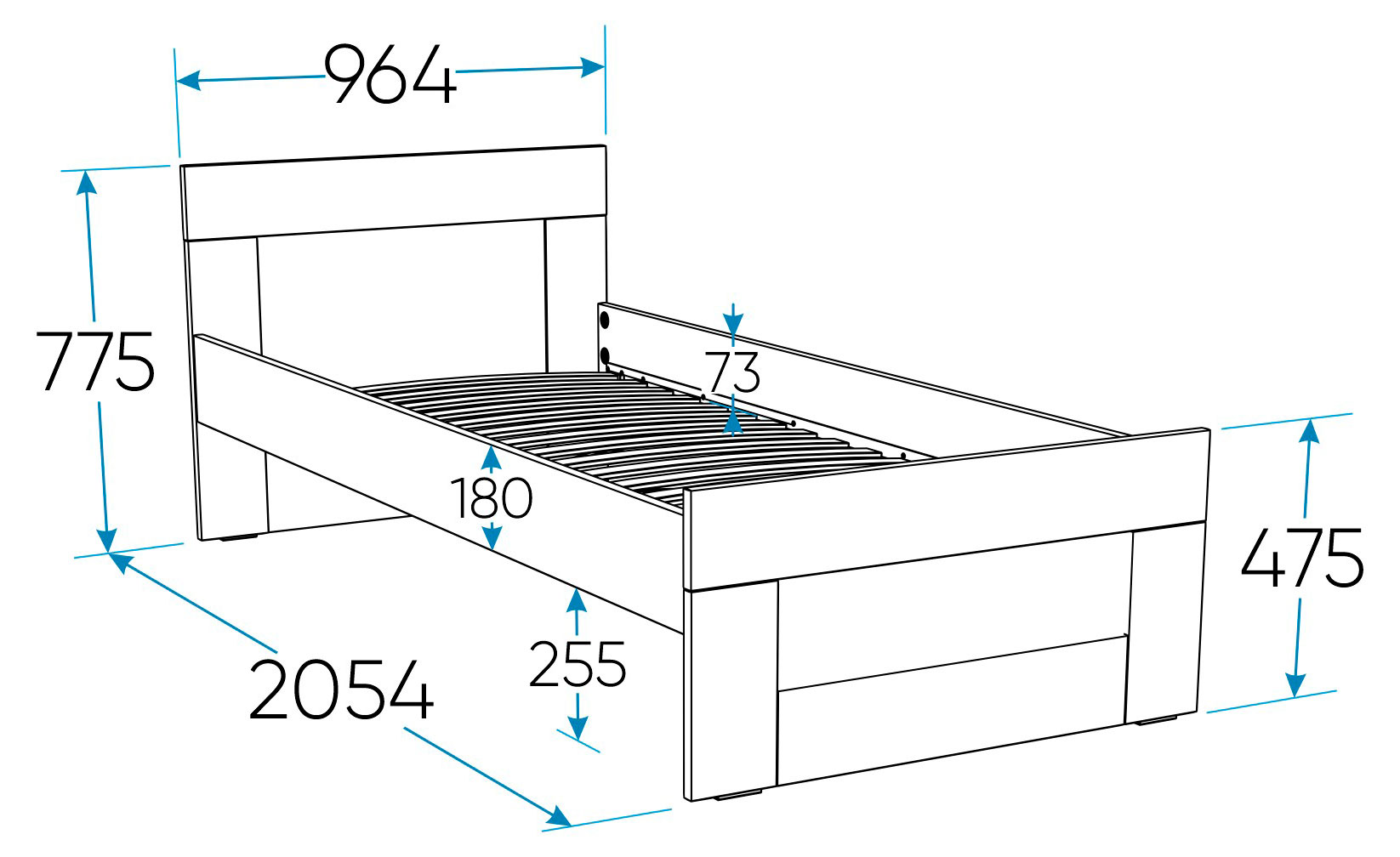 964

775

73

180

475

2054

255