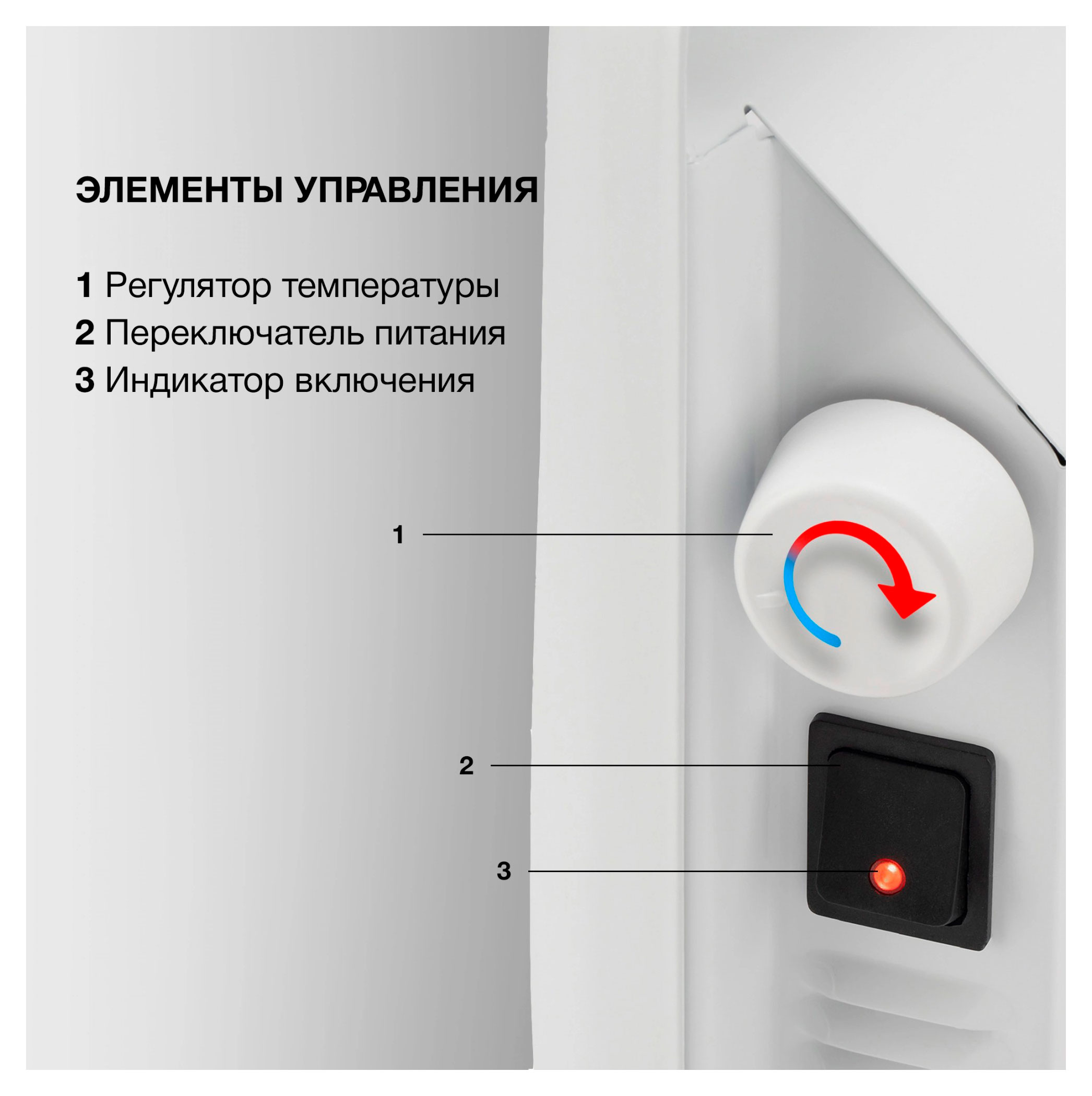 ЭЛЕМЕНТЫ УПРАВЛЕНИЯ

1 Регулятор температуры
2 Переключатель питания
3 Индикатор включения

1

2

3