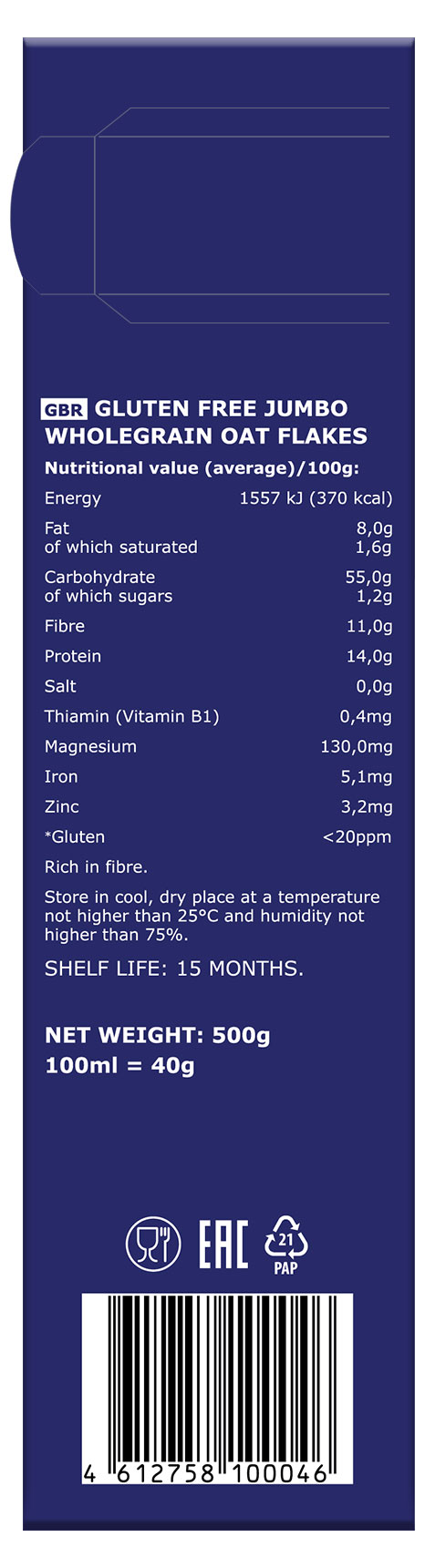 GBR GLUTEN FREE JUMBO WHOLEGRAIN OAT FLAKES

Nutritional value (average)/100g:

Energy 1557 kJ (370 kcal)

Fat 8,0g
of which saturated 1,6g

Carbohydrate 55,0g
of which sugars 1,2g

Fibre 11,0g

Protein 14,0g

Salt 0,0g

Thiamin (Vitamin B1) 0,4mg

Magnesium 130,0mg

Iron 5,1mg

Zinc 3,2mg

*Gluten <20ppm

Rich in fibre.

Store in cool, dry place at a temperature not higher than 25°C and humidity not higher than 75%.

SHELF LIFE: 15 MONTHS.

NET WEIGHT: 500g
100ml = 40g

EAC

21
PAP

4 612758 100046