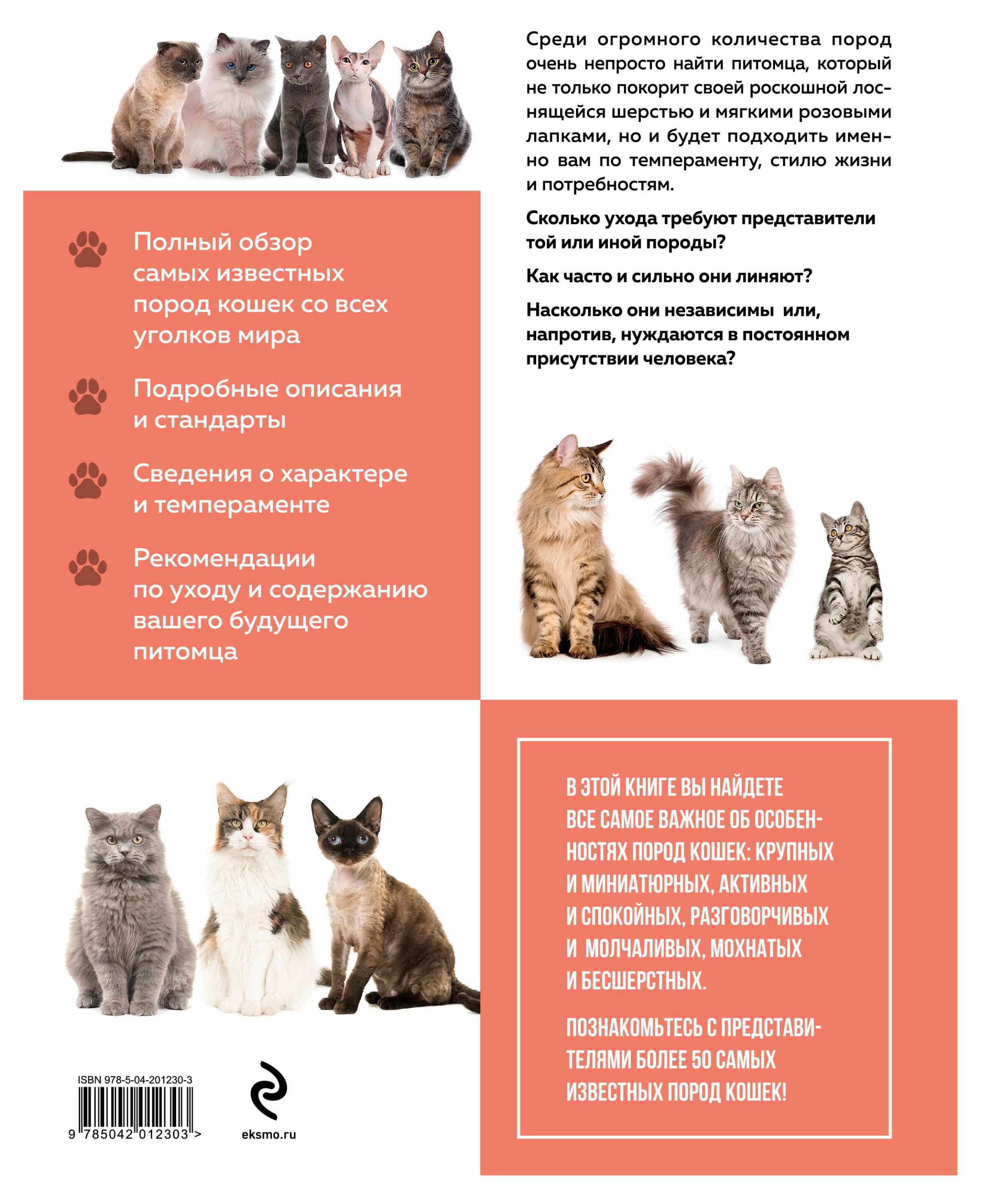 Полный обзор самых известных пород кошек со всех уголков мира

Подробные описания и стандарты

Сведения о характере и темпераменте

Рекомендации по уходу и содержанию вашего будущего питомца

Среди огромного количества пород очень непросто найти питомца, который не только покорит своей роскошной лоснящейся шерстью и мягкими розовыми лапками, но и будет подходить именно вам по темпераменту, стилю жизни и потребностям.

Сколько ухода требуют представители той или иной породы?

Как часто и сильно они линяют?

Насколько они независимы или, напротив, нуждаются в постоянном присутствии человека?

В ЭТОЙ КНИГЕ ВЫ НАЙДЕТЕ ВСЕ САМОЕ ВАЖНОЕ ОБ ОСОБЕННОСТЯХ ПОРОД КОШЕК: КРУПНЫХ И МИНИАТЮРНЫХ, АКТИВНЫХ И СПОКОЙНЫХ, РАЗГОВОРЧИВЫХ И МОЛЧАЛИВЫХ, МОХНАТЫХ И БЕСШЕРСТНЫХ.

ПОЗНАКОМЬТЕСЬ С ПРЕДСТАВИТЕЛЯМИ БОЛЕЕ 50 САМЫХ ИЗВЕСТНЫХ ПОРОД КОШЕК!

ISBN 978-5-04-201230-3

9 785042 012303 >

eksmo.ru