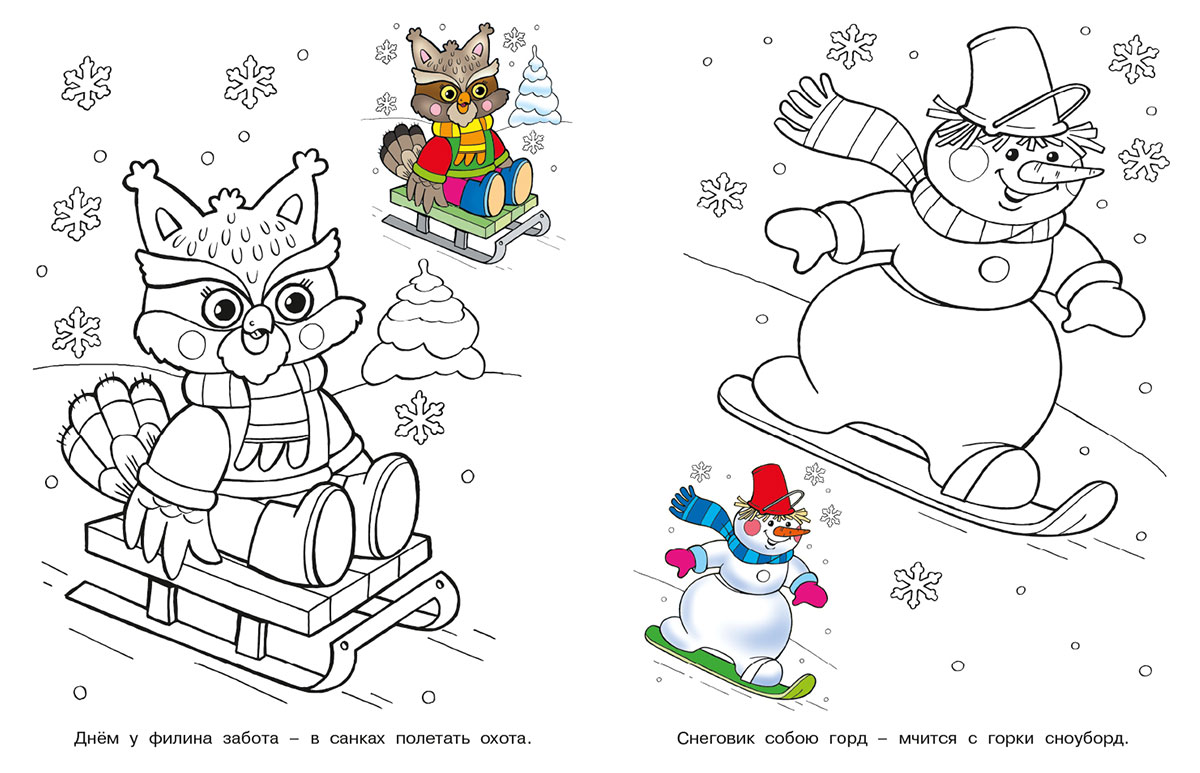 Днём у филина забота – в санках полетать охота.

Снеговик собою горд – мчится с горки сноуборд.