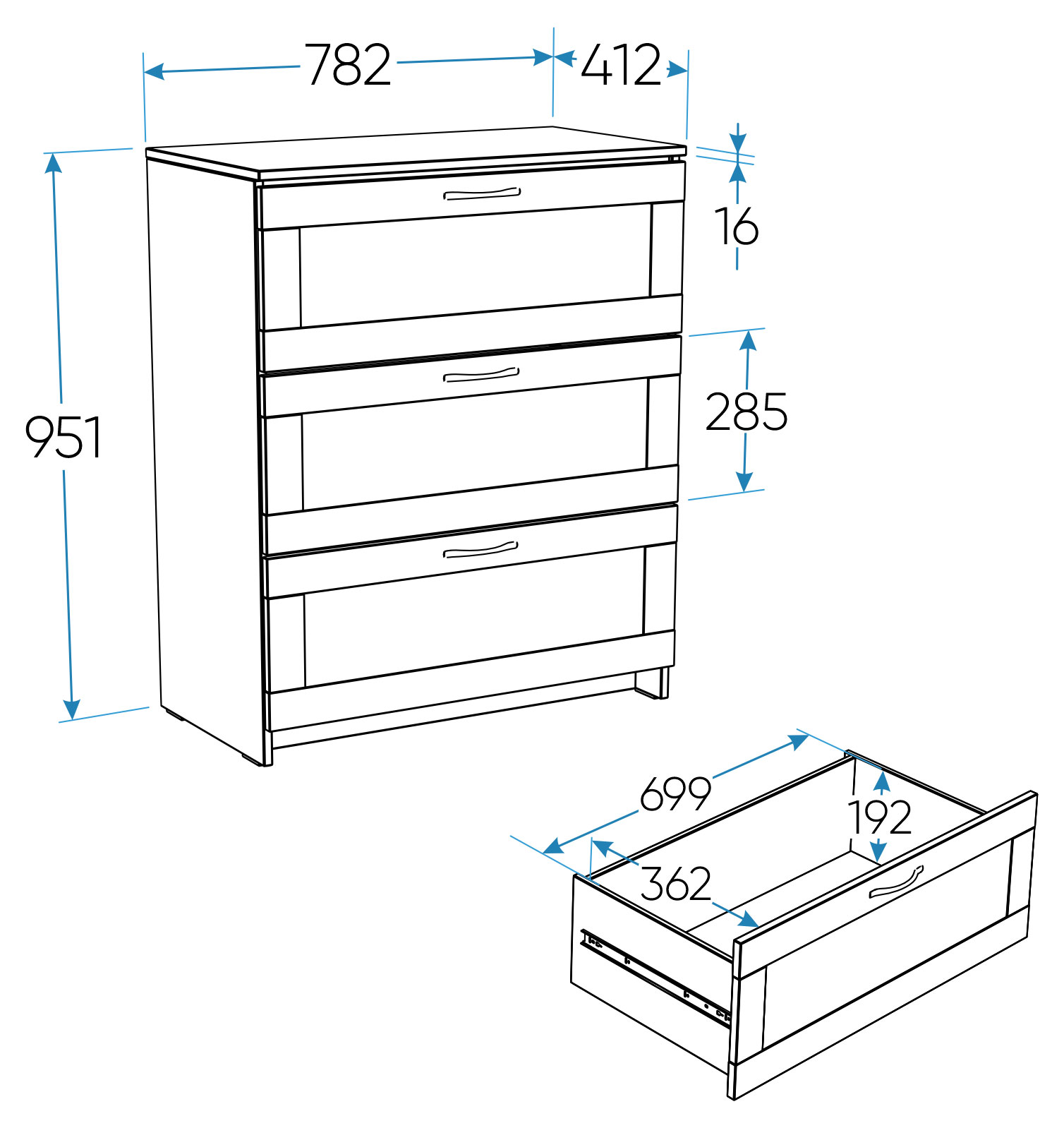 782
412
16
951
285
699
192
362