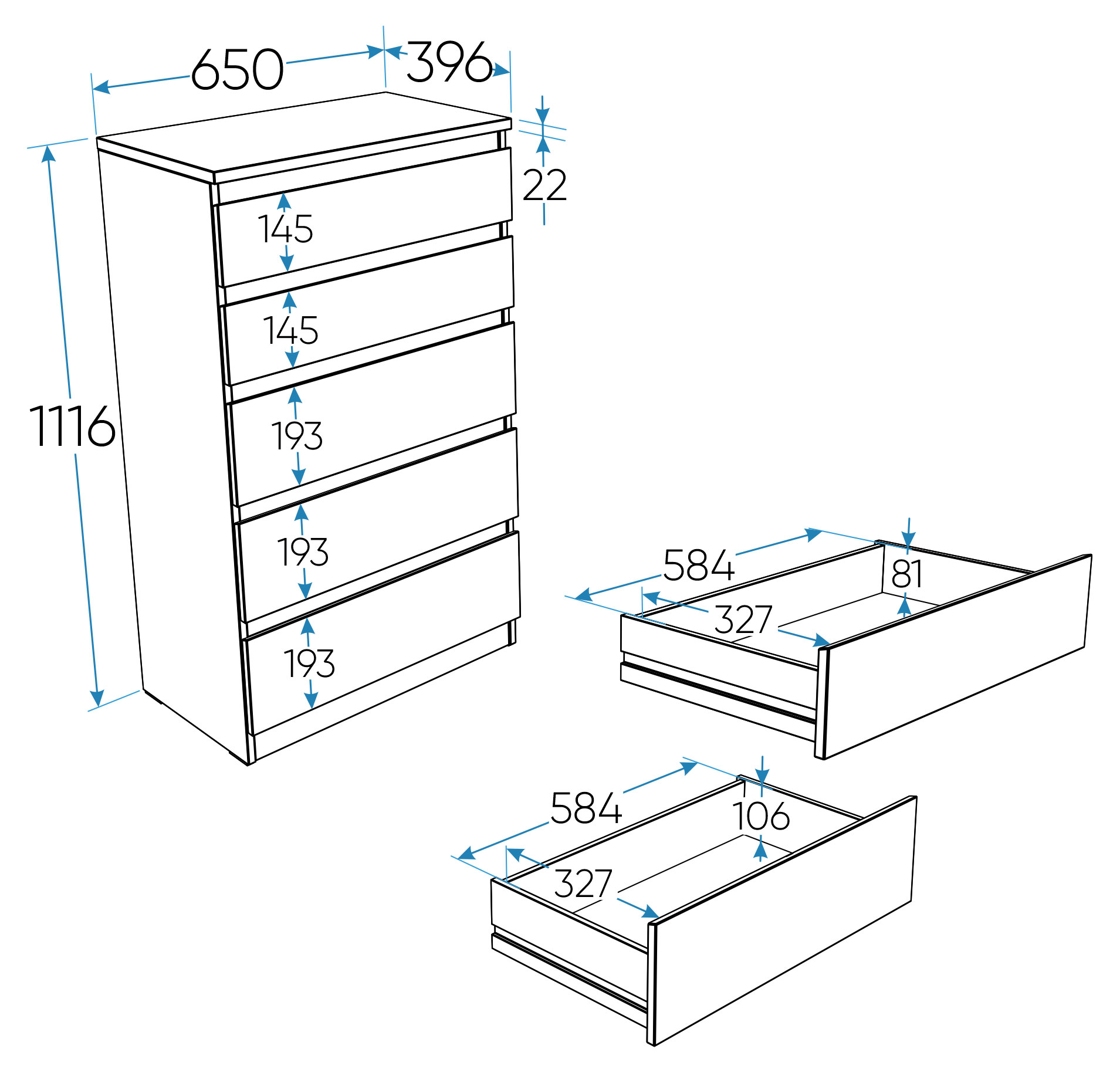 650
396
22
1116
145
145
193
193
193
584
81
327
584
106
327