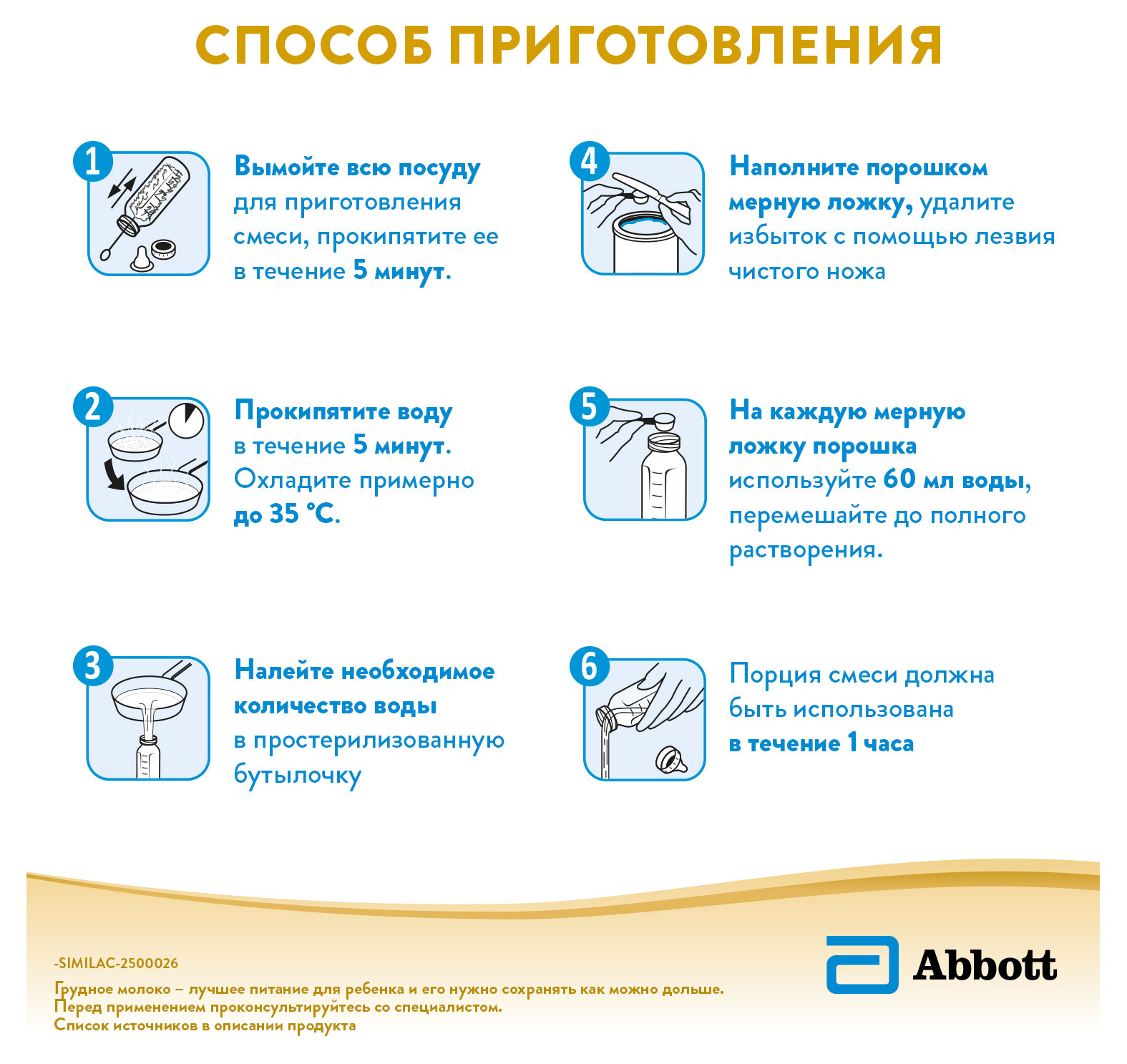 СПОСОБ ПРИГОТОВЛЕНИЯ

1
Вымойте всю посуду для приготовления смеси, прокипятите ее в течение 5 минут.

2
Прокипятите воду в течение 5 минут. Охладите примерно до 35 °C.

3
Налейте необходимое количество воды в простерилизованную бутылочку

4
Наполните порошком мерную ложку, удалите избыток с помощью лезвия чистого ножа

5
На каждую мерную ложку порошка используйте 60 мл воды, перемешайте до полного растворения.

6
Порция смеси должна быть использована в течение 1 часа

-SIMILAC-2500026
Грудное молоко – лучшее питание для ребенка и его нужно сохранять как можно дольше.
Перед применением проконсультируйтесь со специалистом.
Список источников в описании продукта

Abbott