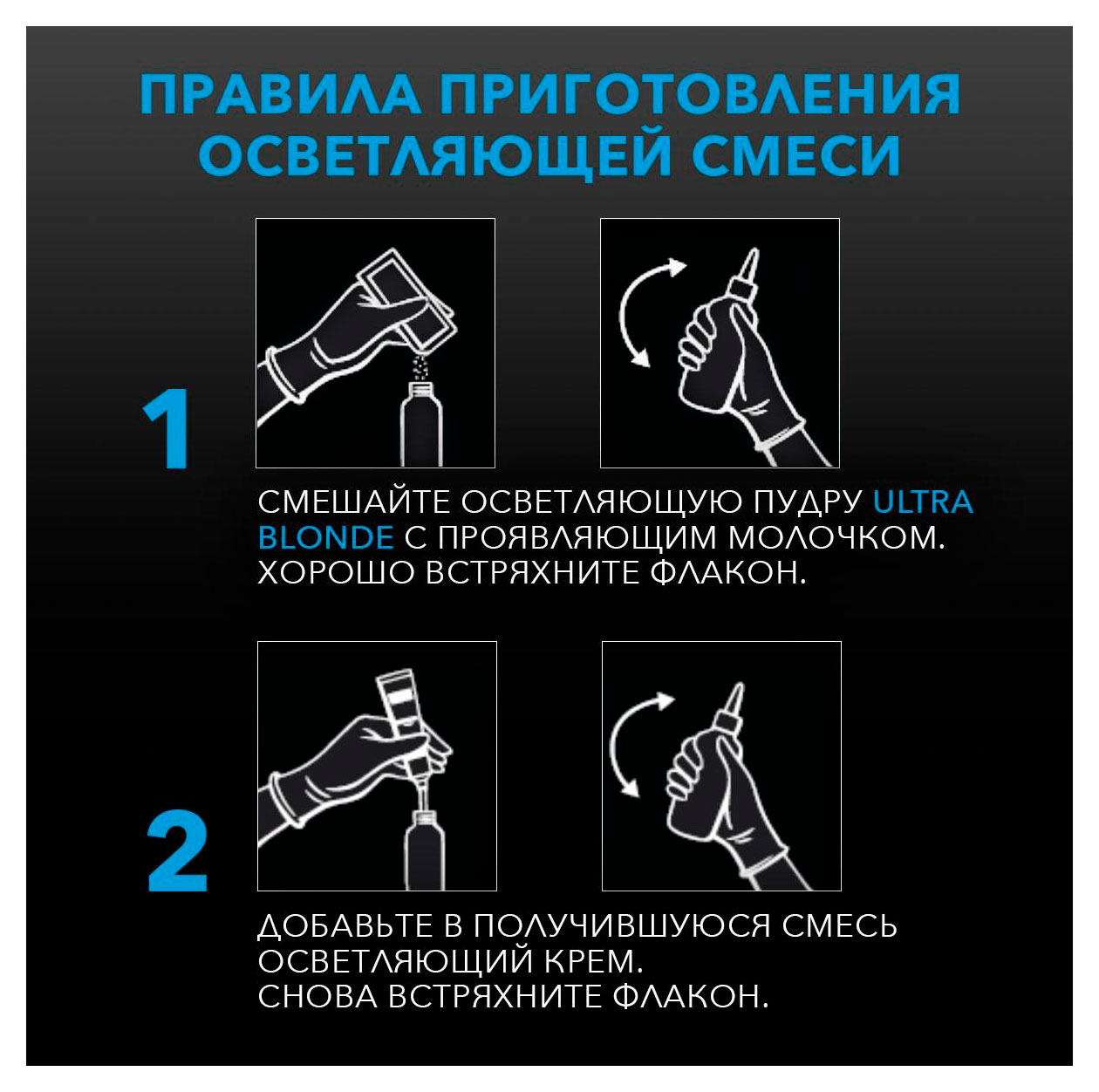 ПРАВИЛА ПРИГОТОВЛЕНИЯ ОСВЕТЛЯЮЩЕЙ СМЕСИ

1

СМЕШАЙТЕ ОСВЕТЛЯЮЩУЮ ПУДРУ ULTRA BLONDE С ПРОЯВЛЯЮЩИМ МОЛОЧКОМ.
ХОРОШО ВСТРЯХНИТЕ ФЛАКОН.

2

ДОБАВЬТЕ В ПОЛУЧИВШУЮСЯ СМЕСЬ ОСВЕТЛЯЮЩИЙ КРЕМ.
СНОВА ВСТРЯХНИТЕ ФЛАКОН.