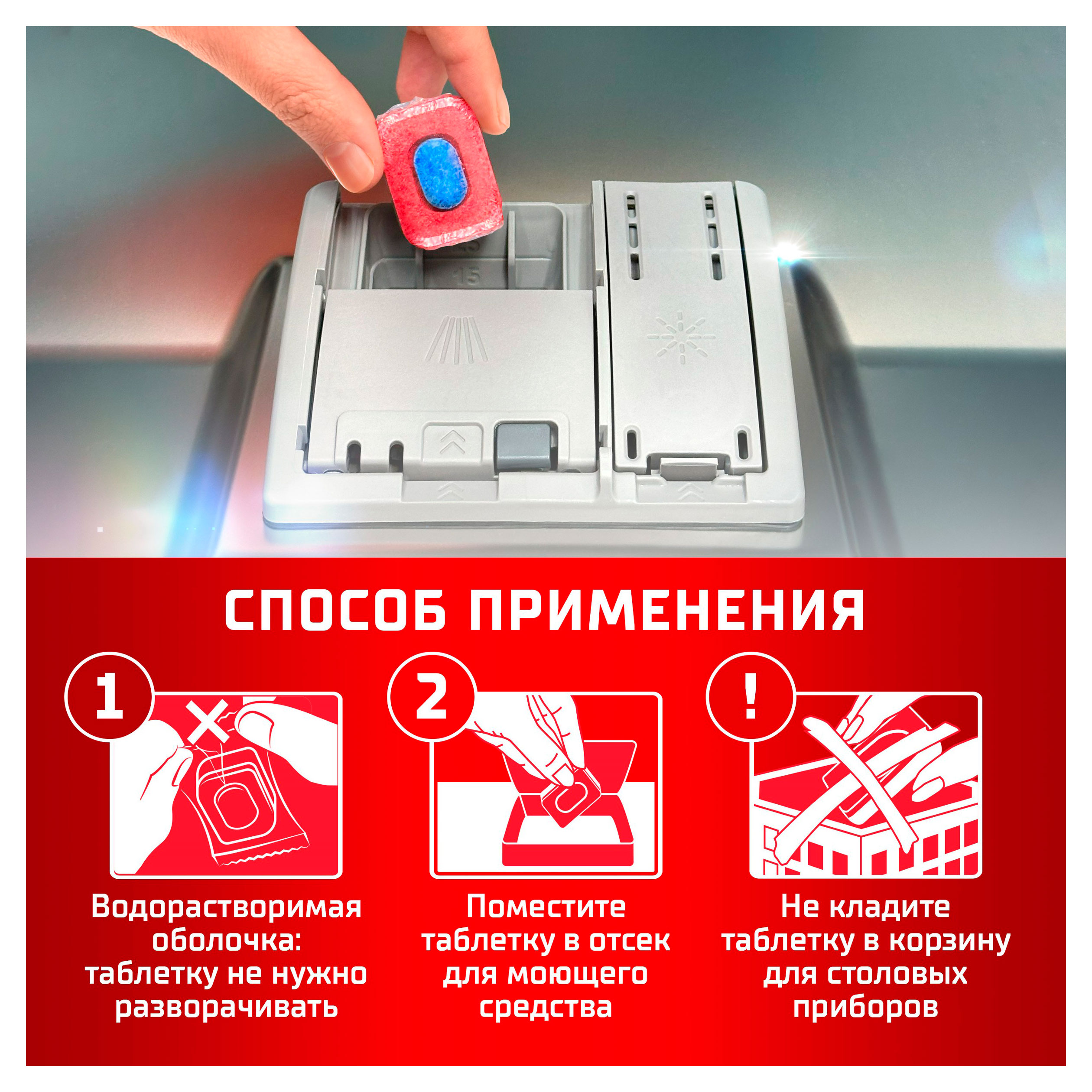 15

СПОСОБ ПРИМЕНЕНИЯ

1

Водорастворимая оболочка: таблетку не нужно разворачивать

2

Поместите таблетку в отсек для моющего средства

!

Не кладите таблетку в корзину для столовых приборов