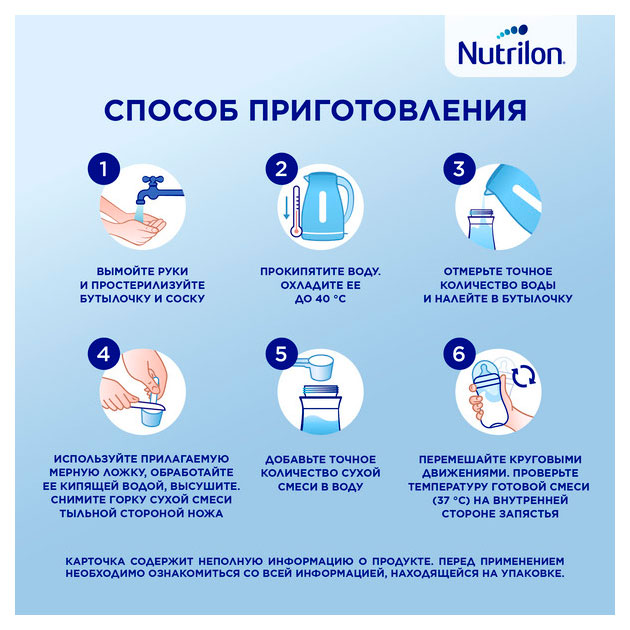 Nutrilon

СПОСОБ ПРИГОТОВЛЕНИЯ

1
ВЫМОЙТЕ РУКИ И ПРОСТЕРИЛИЗУЙТЕ БУТЫЛОЧКУ И СОСКУ

2
ПРОКИПЯТИТЕ ВОДУ. ОХЛАДИТЕ ЕЕ ДО 40 °C

3
ОТМЕРЬТЕ ТОЧНОЕ КОЛИЧЕСТВО ВОДЫ И НАЛЕЙТЕ В БУТЫЛОЧКУ

4
ИСПОЛЬЗУЙТЕ ПРИЛАГАЕМУЮ МЕРНУЮ ЛОЖКУ, ОБРАБОТАЙТЕ ЕЕ КИПЯЩЕЙ ВОДОЙ, ВЫСУШИТЕ. СНИМИТЕ ГОРКУ СУХОЙ СМЕСИ ТЫЛЬНОЙ СТОРОНОЙ НОЖА

5
ДОБАВЬТЕ ТОЧНОЕ КОЛИЧЕСТВО СУХОЙ СМЕСИ В ВОДУ

6
ПЕРЕМЕШАЙТЕ КРУГОВЫМИ ДВИЖЕНИЯМИ. ПРОВЕРЬТЕ ТЕМПЕРАТУРУ ГОТОВОЙ СМЕСИ (37 °C) НА ВНУТРЕННЕЙ СТОРОНЕ ЗАПЯСТЬЯ

КАРТОЧКА СОДЕРЖИТ НЕПОЛНУЮ ИНФОРМАЦИЮ О ПРОДУКТЕ. ПЕРЕД ПРИМЕНЕНИЕМ НЕОБХОДИМО ОЗНАКОМИТЬСЯ СО ВСЕЙ ИНФОРМАЦИЕЙ, НАХОДЯЩЕЙСЯ НА УПАКОВКЕ.