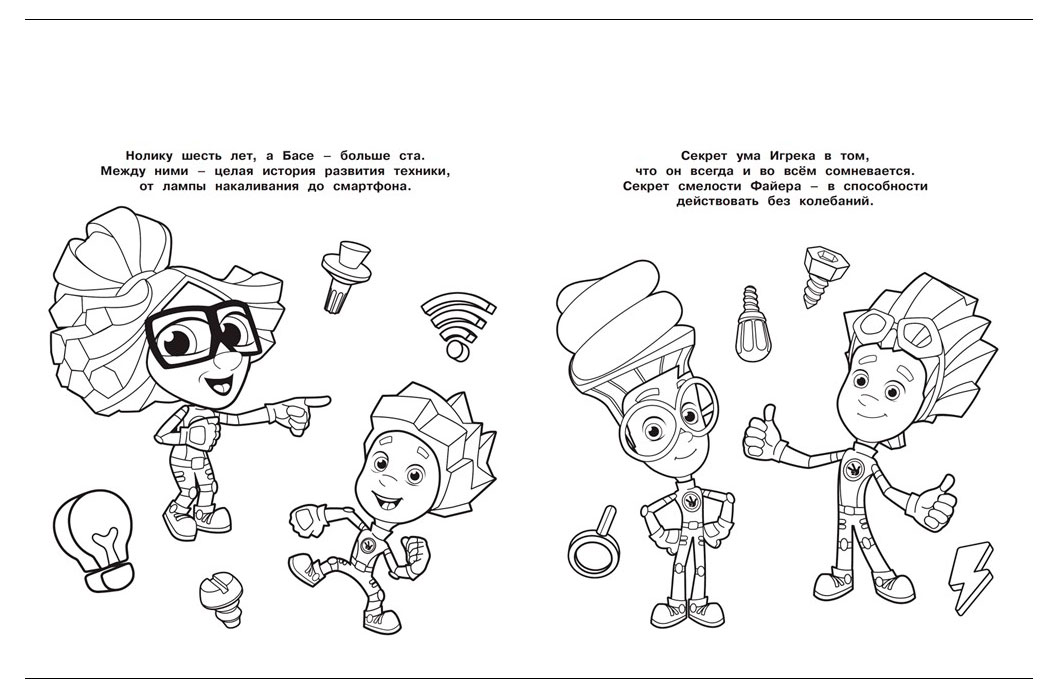 Нолику шесть лет, а Басе – больше ста. Между ними – целая история развития техники, от лампы накаливания до смартфона.

Секрет ума Игрека в том, что он всегда и во всём сомневается. Секрет смелости Файера – в способности действовать без колебаний.