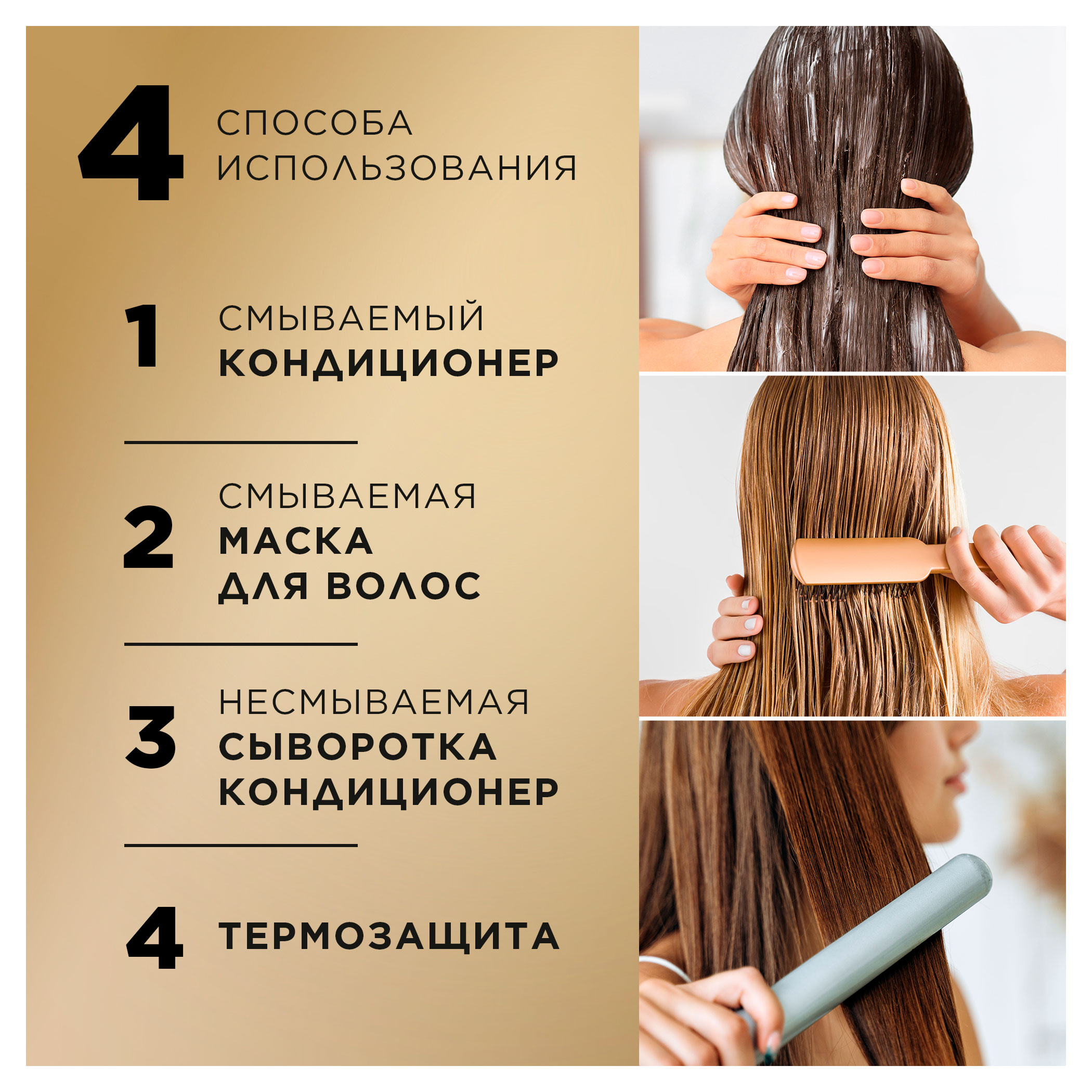 4 СПОСОБА ИСПОЛЬЗОВАНИЯ

1 СМЫВАЕМЫЙ КОНДИЦИОНЕР

2 СМЫВАЕМАЯ МАСКА ДЛЯ ВОЛОС

3 НЕСМЫВАЕМАЯ СЫВОРОТКА КОНДИЦИОНЕР

4 ТЕРМОЗАЩИТА