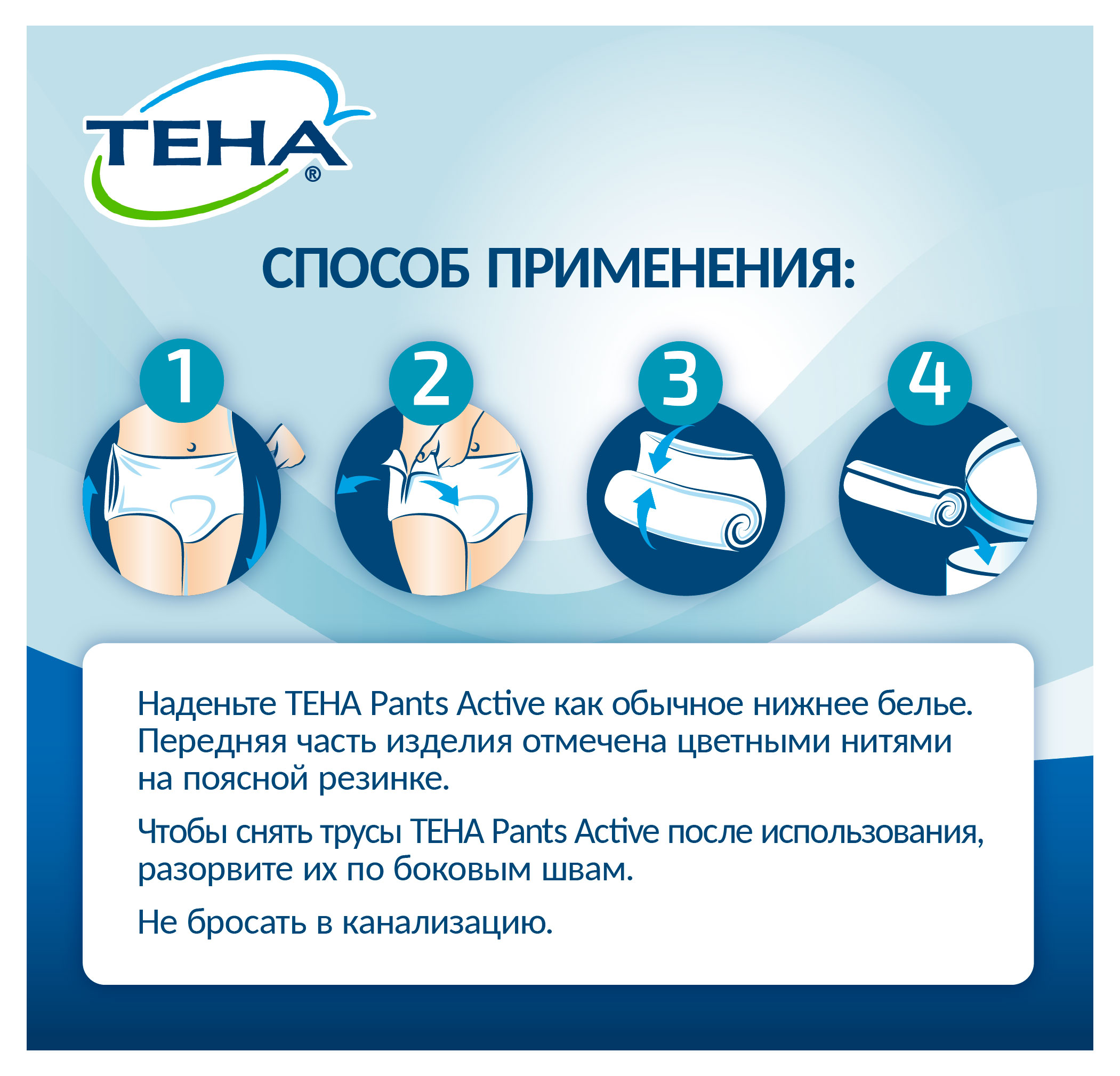 TENA®

СПОСОБ ПРИМЕНЕНИЯ:

1

2

3

4

Наденьте TENA Pants Active как обычное нижнее белье. Передняя часть изделия отмечена цветными нитями на поясной резинке.

Чтобы снять трусы TENA Pants Active после использования, разорвите их по боковым швам.

Не бросать в канализацию.