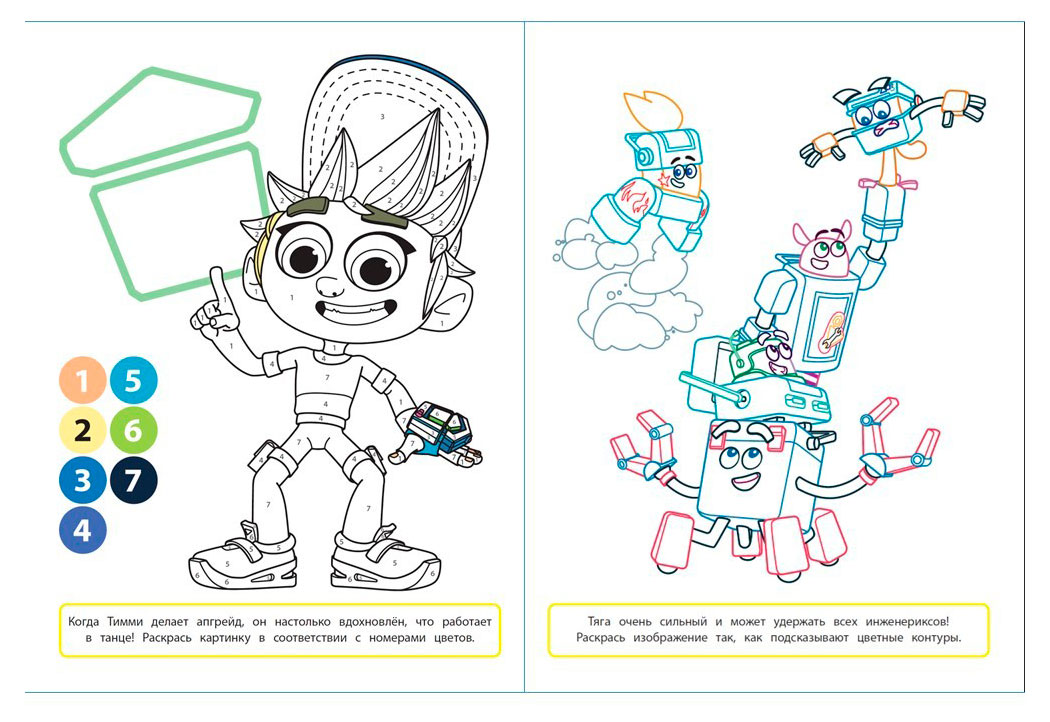 1
5
2
6
3
7
4

Когда Тимми делает апгрейд, он настолько вдохновлён, что работает в танце! Раскрась картинку в соответствии с номерами цветов.

Тяга очень сильный и может удержать всех инженериксов! Раскрась изображение так, как подсказывают цветные контуры.