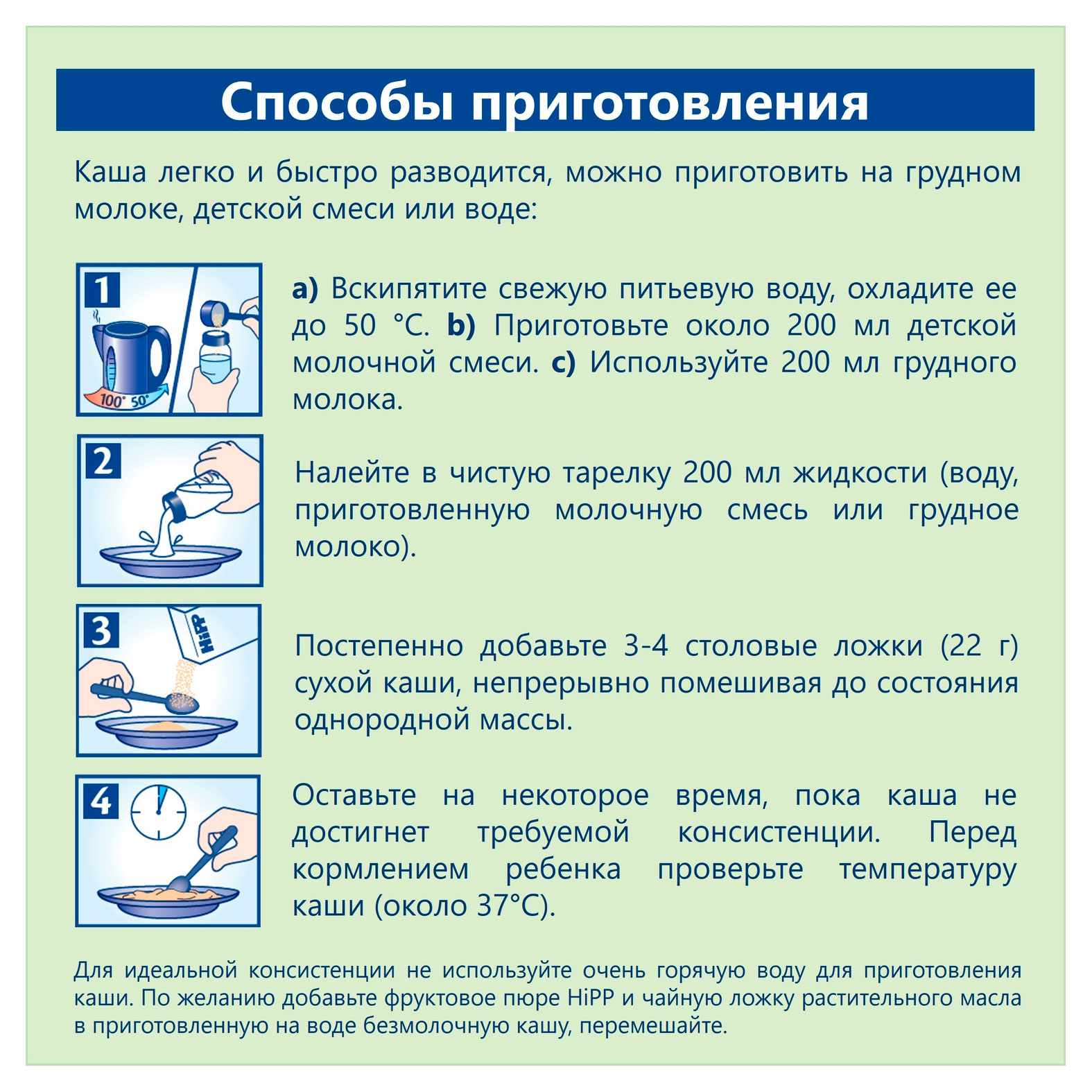 Способы приготовления

Каша легко и быстро разводится, можно приготовить на грудном молоке, детской смеси или воде:

1

100° 50°

a) Вскипятите свежую питьевую воду, охладите ее до 50 °C. b) Приготовьте около 200 мл детской молочной смеси. c) Используйте 200 мл грудного молока.

2

Налейте в чистую тарелку 200 мл жидкости (воду, приготовленную молочную смесь или грудное молоко).

3

HiPP

Постепенно добавьте 3-4 столовые ложки (22 г) сухой каши, непрерывно помешивая до состояния однородной массы.

4

Оставьте на некоторое время, пока каша не достигнет требуемой консистенции. Перед кормлением ребенка проверьте температуру каши (около 37°C).

Для идеальной консистенции не используйте очень горячую воду для приготовления каши. По желанию добавьте фруктовое пюре HiPP и чайную ложку растительного масла в приготовленную на воде безмолочную кашу, перемешайте.