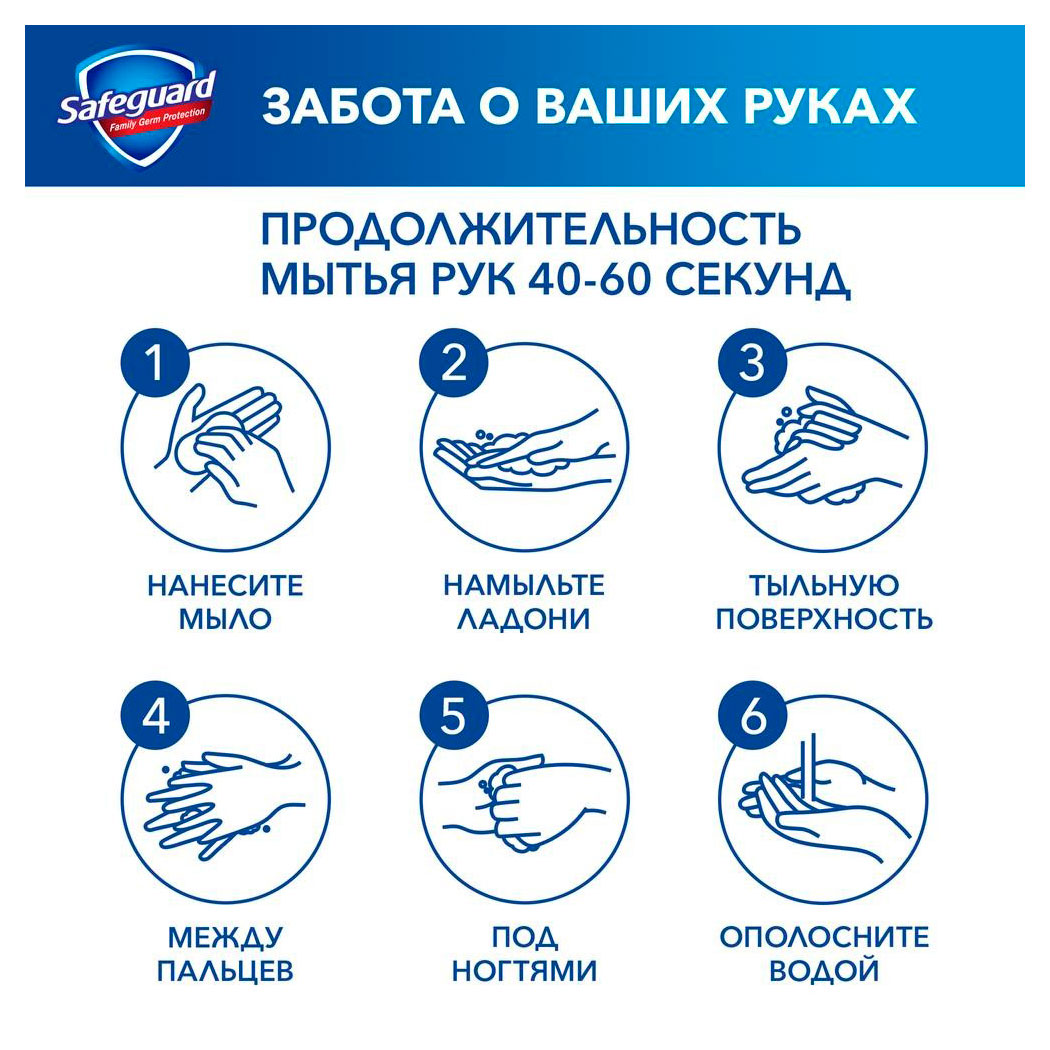 Safeguard
Family Germ Protection

ЗАБОТА О ВАШИХ РУКАХ

ПРОДОЛЖИТЕЛЬНОСТЬ МЫТЬЯ РУК 40-60 СЕКУНД

1
НАНЕСИТЕ МЫЛО

2
НАМЫЛЬТЕ ЛАДОНИ

3
ТЫЛЬНУЮ ПОВЕРХНОСТЬ

4
МЕЖДУ ПАЛЬЦЕВ

5
ПОД НОГТЯМИ

6
ОПОЛОСНИТЕ ВОДОЙ