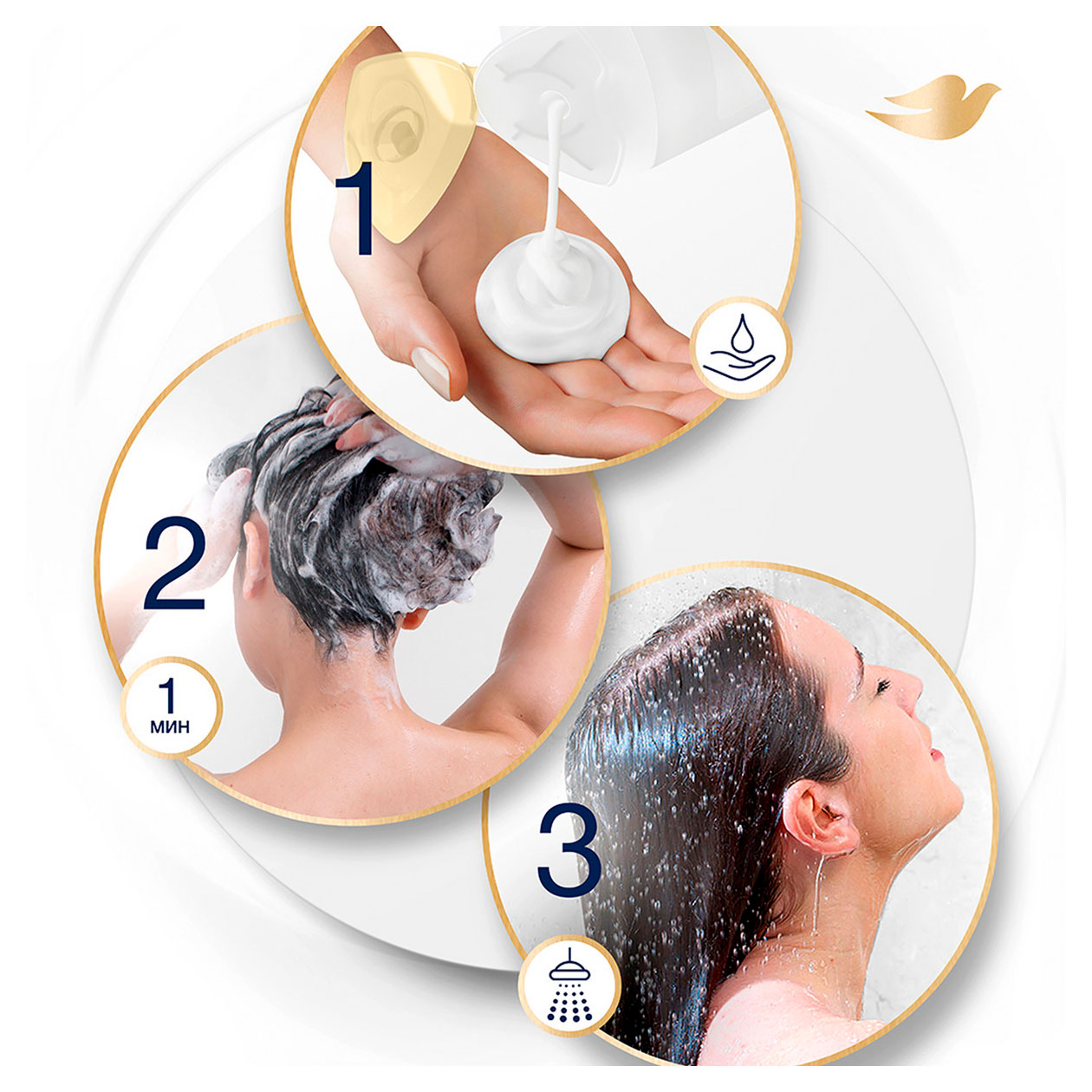 1

2

1
мин

3