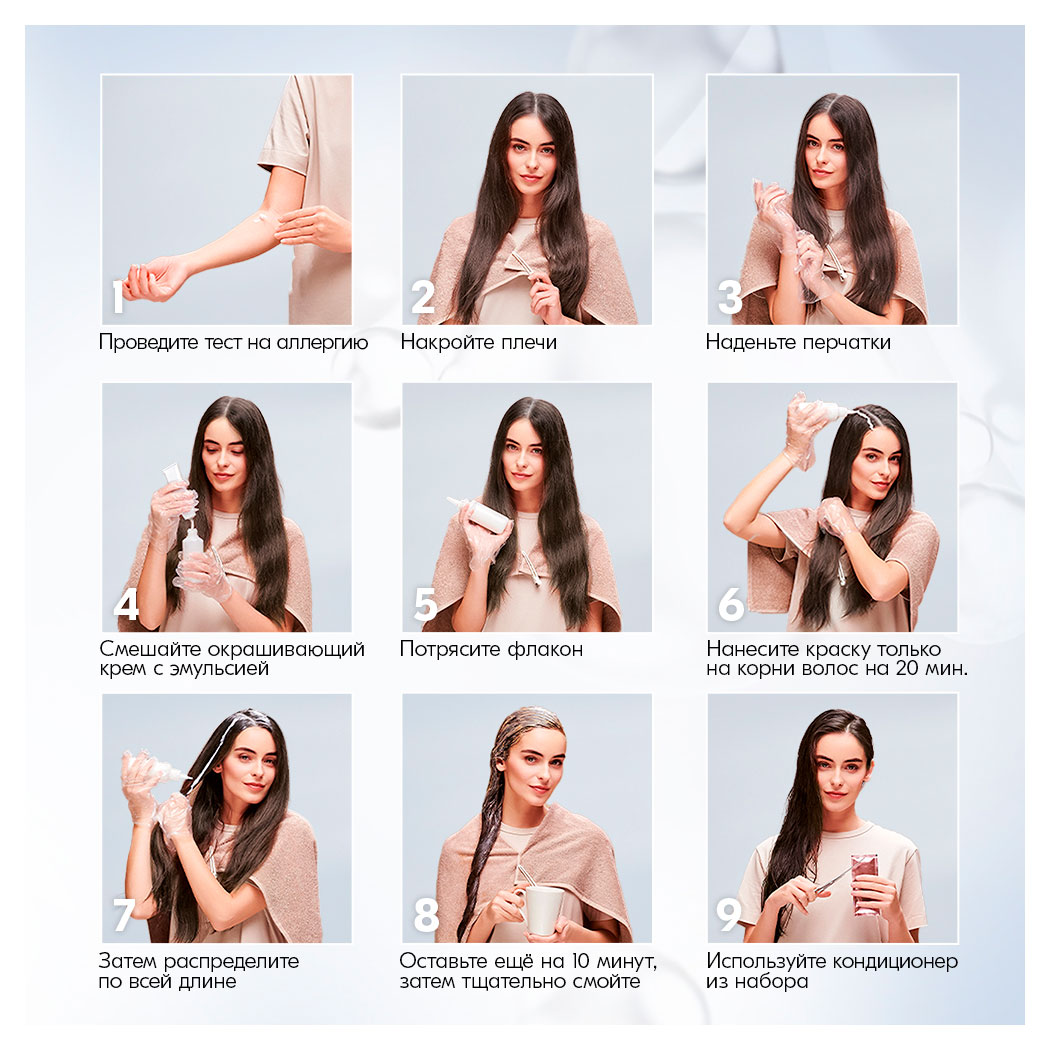 1
Проведите тест на аллергию

2
Накройте плечи

3
Наденьте перчатки

4
Смешайте окрашивающий крем с эмульсией

5
Потрясите флакон

6
Нанесите краску только на корни волос на 20 мин.

7
Затем распределите по всей длине

8
Оставьте ещё на 10 минут, затем тщательно смойте

9
Используйте кондиционер из набора