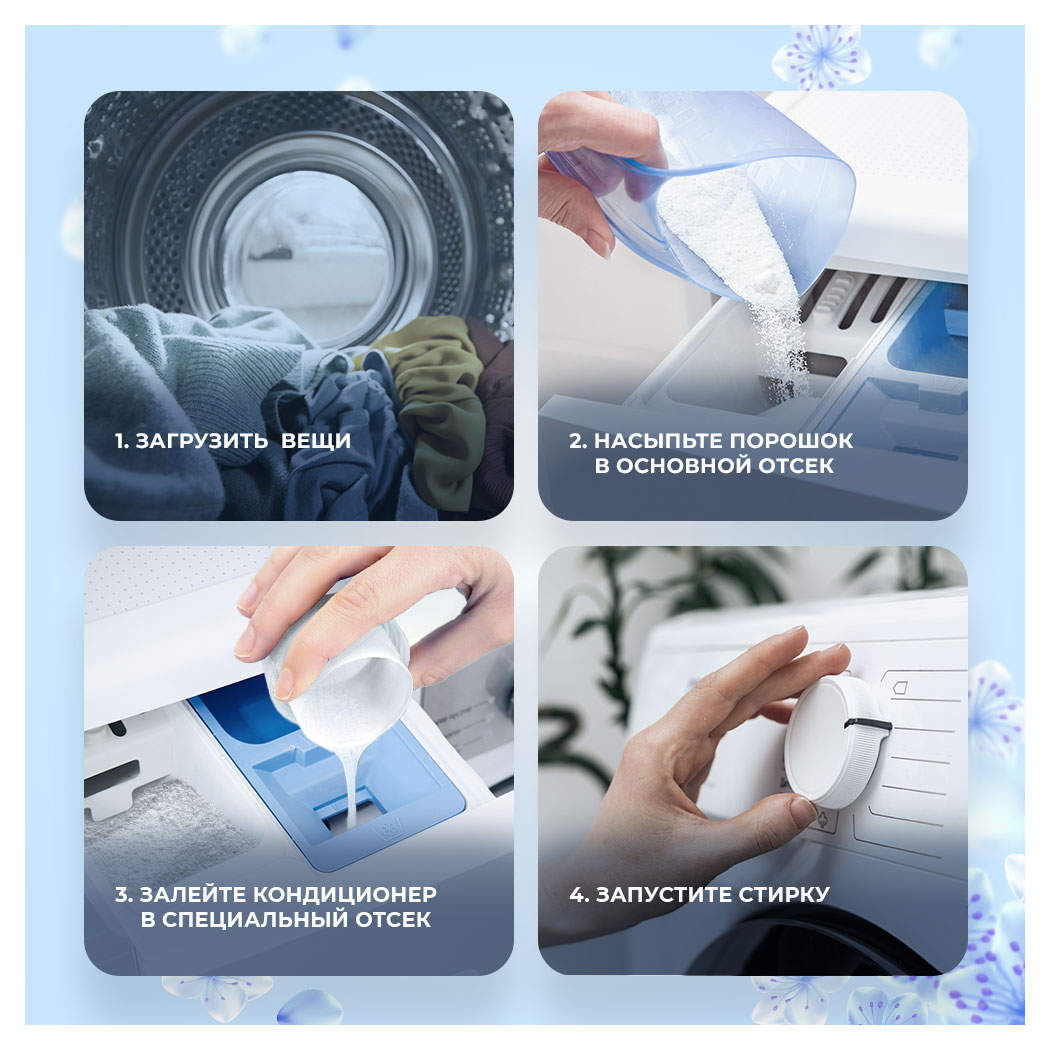 1. ЗАГРУЗИТЬ ВЕЩИ

2. НАСЫПЬТЕ ПОРОШОК В ОСНОВНОЙ ОТСЕК

3. ЗАЛЕЙТЕ КОНДИЦИОНЕР В СПЕЦИАЛЬНЫЙ ОТСЕК

4. ЗАПУСТИТЕ СТИРКУ