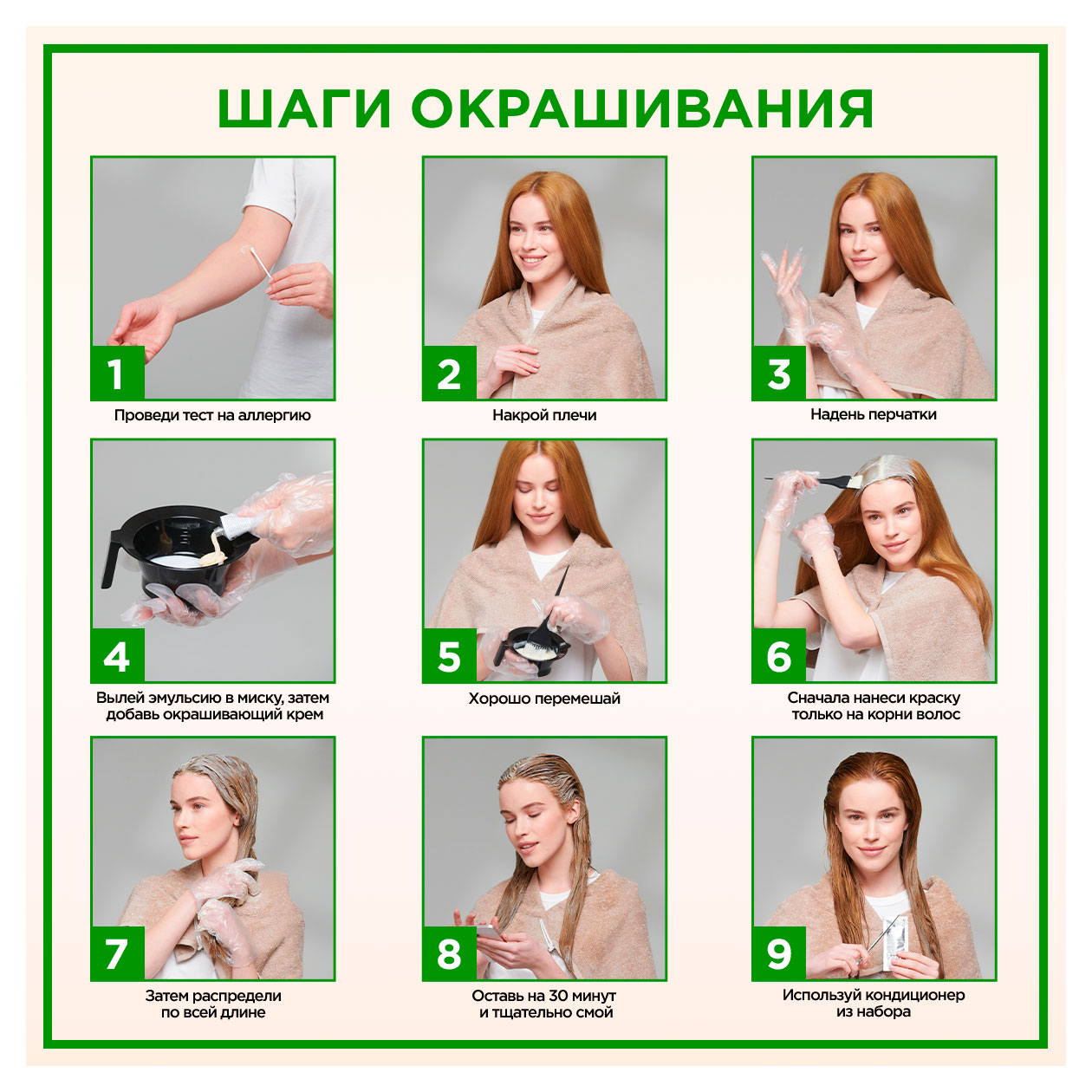 ШАГИ ОКРАШИВАНИЯ

1
Проведи тест на аллергию

2
Накрой плечи

3
Надень перчатки

4
Вылей эмульсию в миску, затем добавь окрашивающий крем

5
Хорошо перемешай

6
Сначала нанеси краску только на корни волос

7
Затем распредели по всей длине

8
Оставь на 30 минут и тщательно смой

9
Используй кондиционер из набора