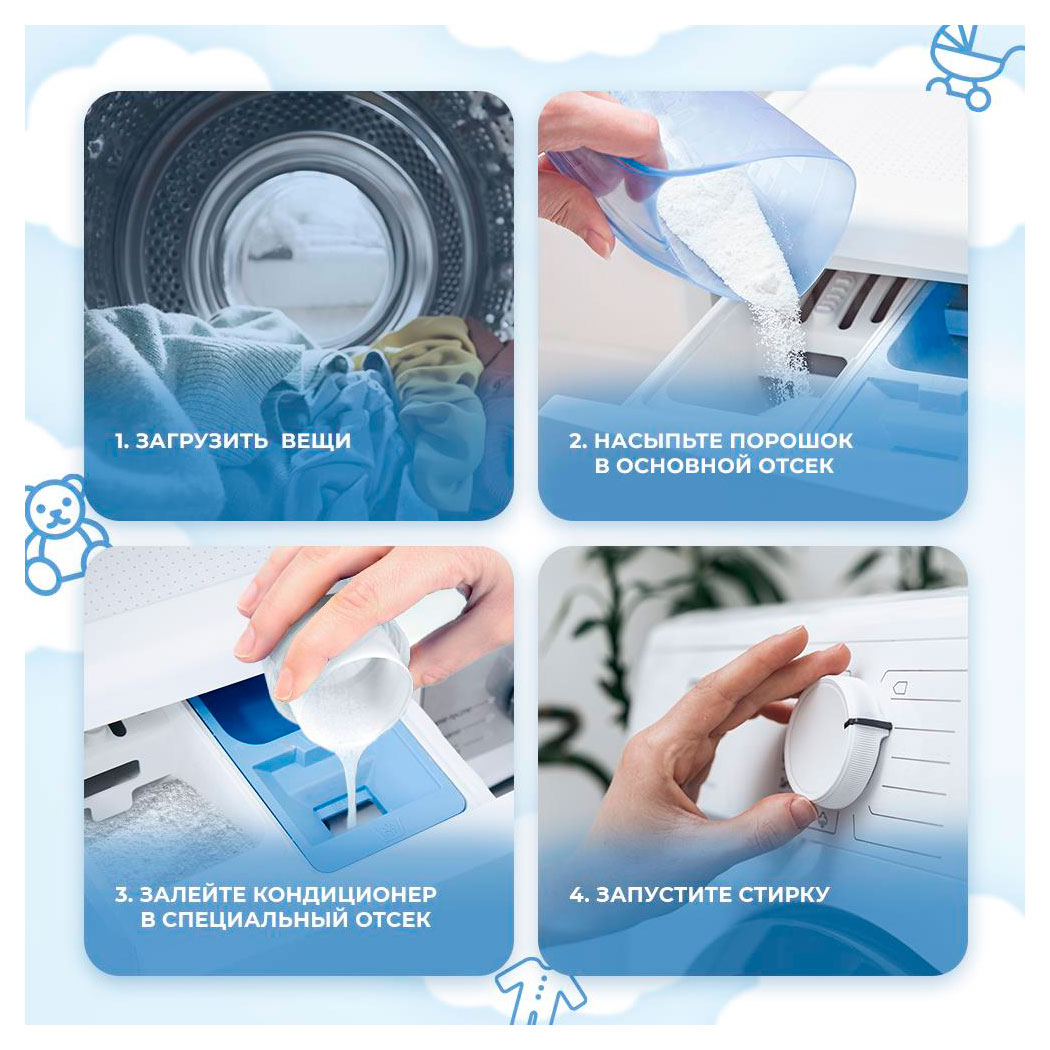 1. ЗАГРУЗИТЬ ВЕЩИ

2. НАСЫПЬТЕ ПОРОШОК В ОСНОВНОЙ ОТСЕК

3. ЗАЛЕЙТЕ КОНДИЦИОНЕР В СПЕЦИАЛЬНЫЙ ОТСЕК

4. ЗАПУСТИТЕ СТИРКУ