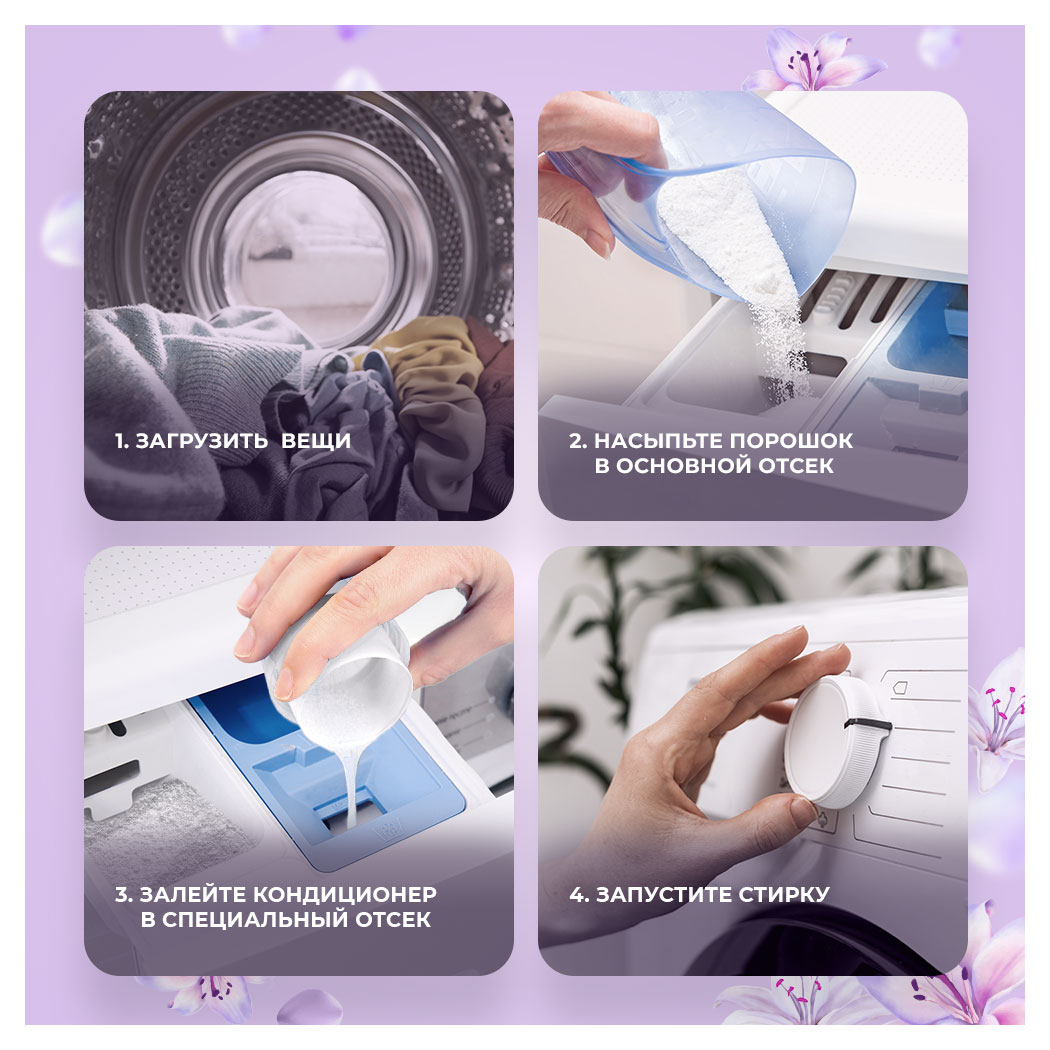 1. ЗАГРУЗИТЬ  ВЕЩИ

2. НАСЫПЬТЕ ПОРОШОК В ОСНОВНОЙ ОТСЕК

3. ЗАЛЕЙТЕ КОНДИЦИОНЕР В СПЕЦИАЛЬНЫЙ ОТСЕК

4. ЗАПУСТИТЕ СТИРКУ