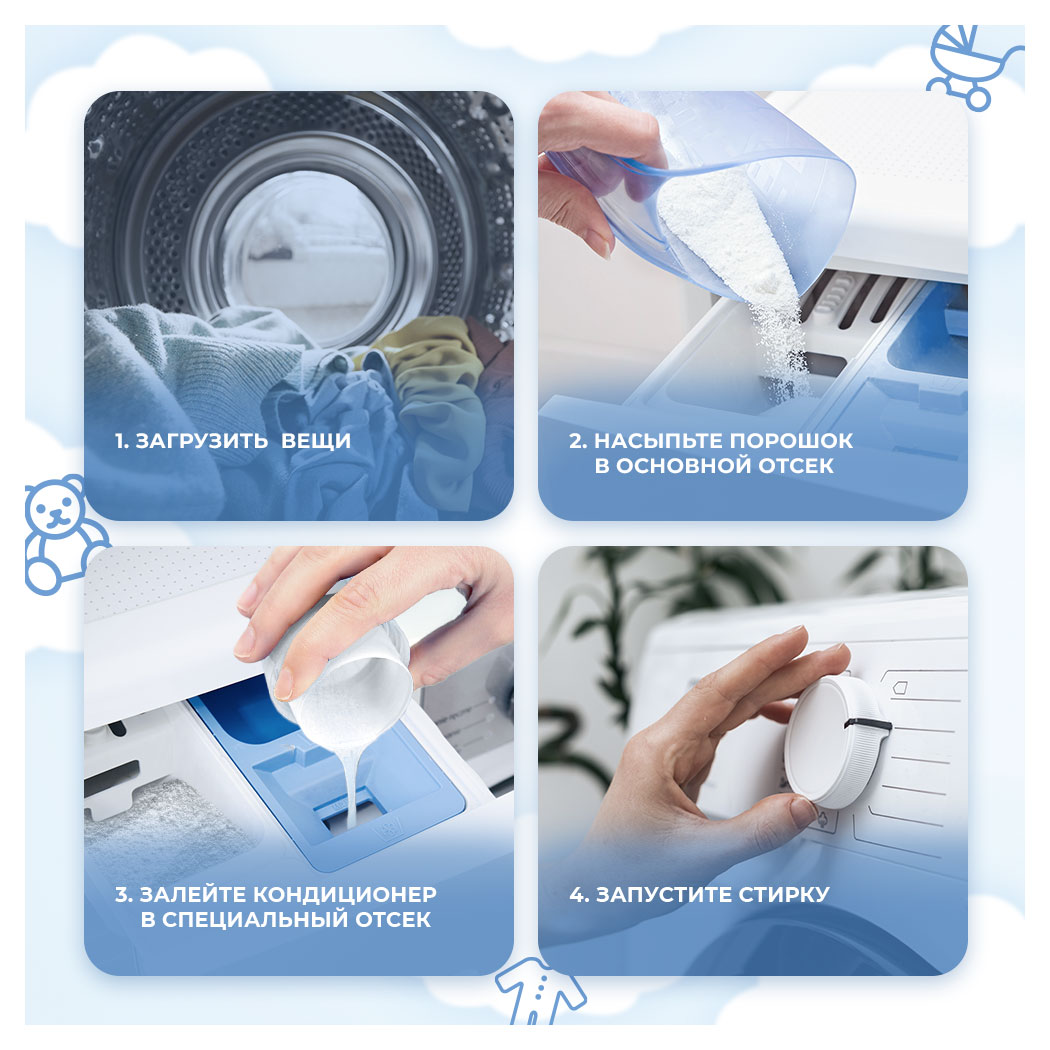 1. ЗАГРУЗИТЬ ВЕЩИ

2. НАСЫПЬТЕ ПОРОШОК В ОСНОВНОЙ ОТСЕК

3. ЗАЛЕЙТЕ КОНДИЦИОНЕР В СПЕЦИАЛЬНЫЙ ОТСЕК

4. ЗАПУСТИТЕ СТИРКУ