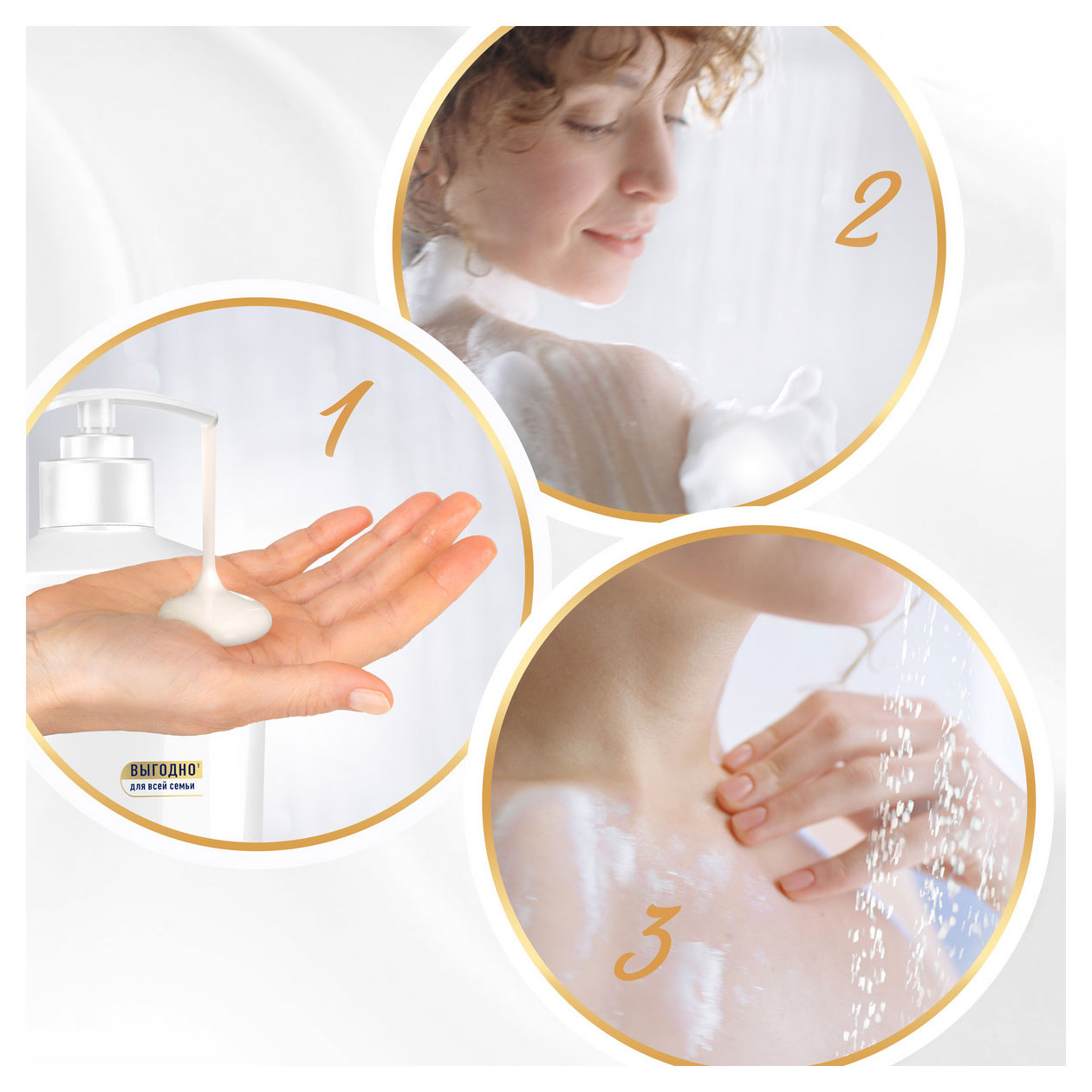 2

1

ВЫГОДНО¹
для всей семьи

3