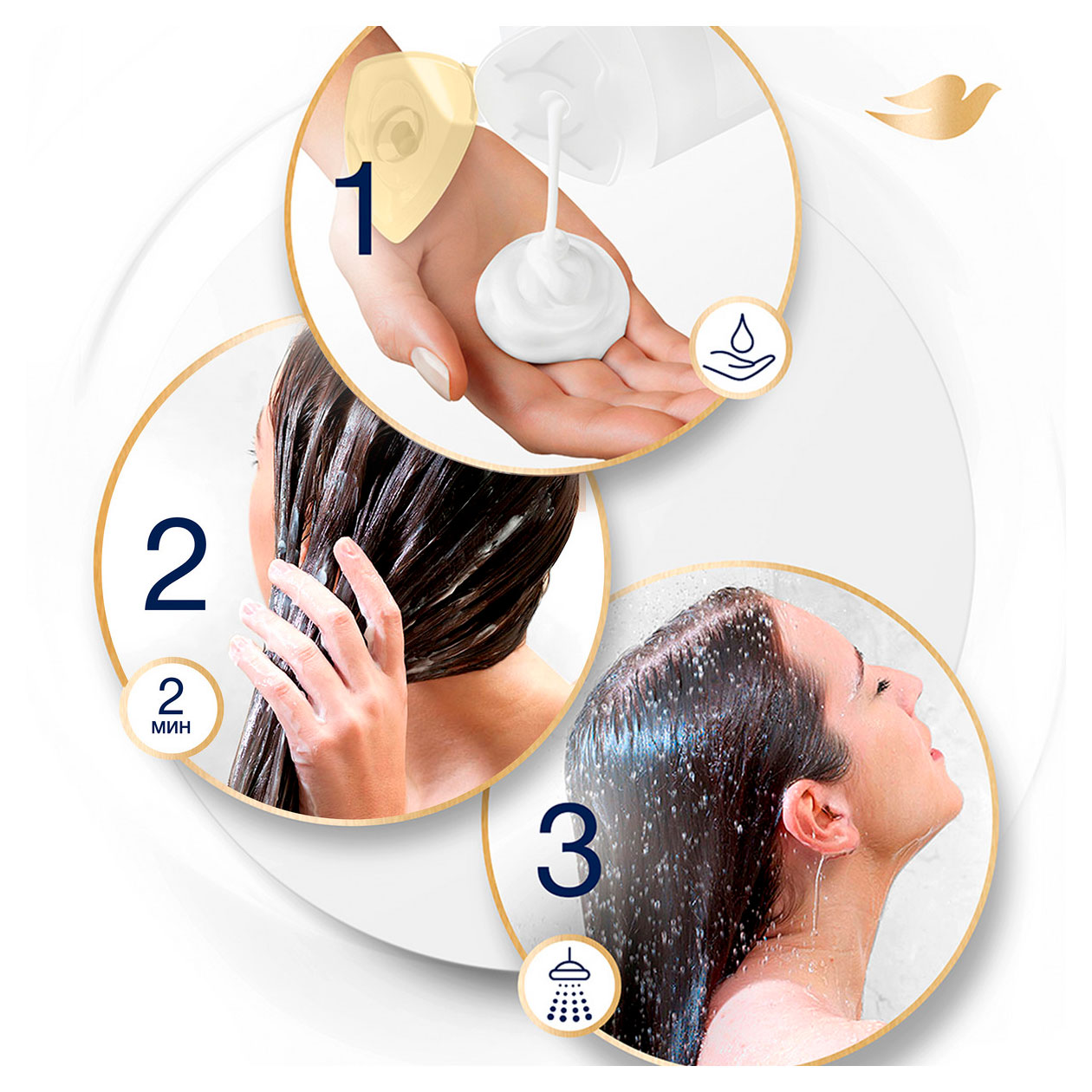 1

2

2
мин

3