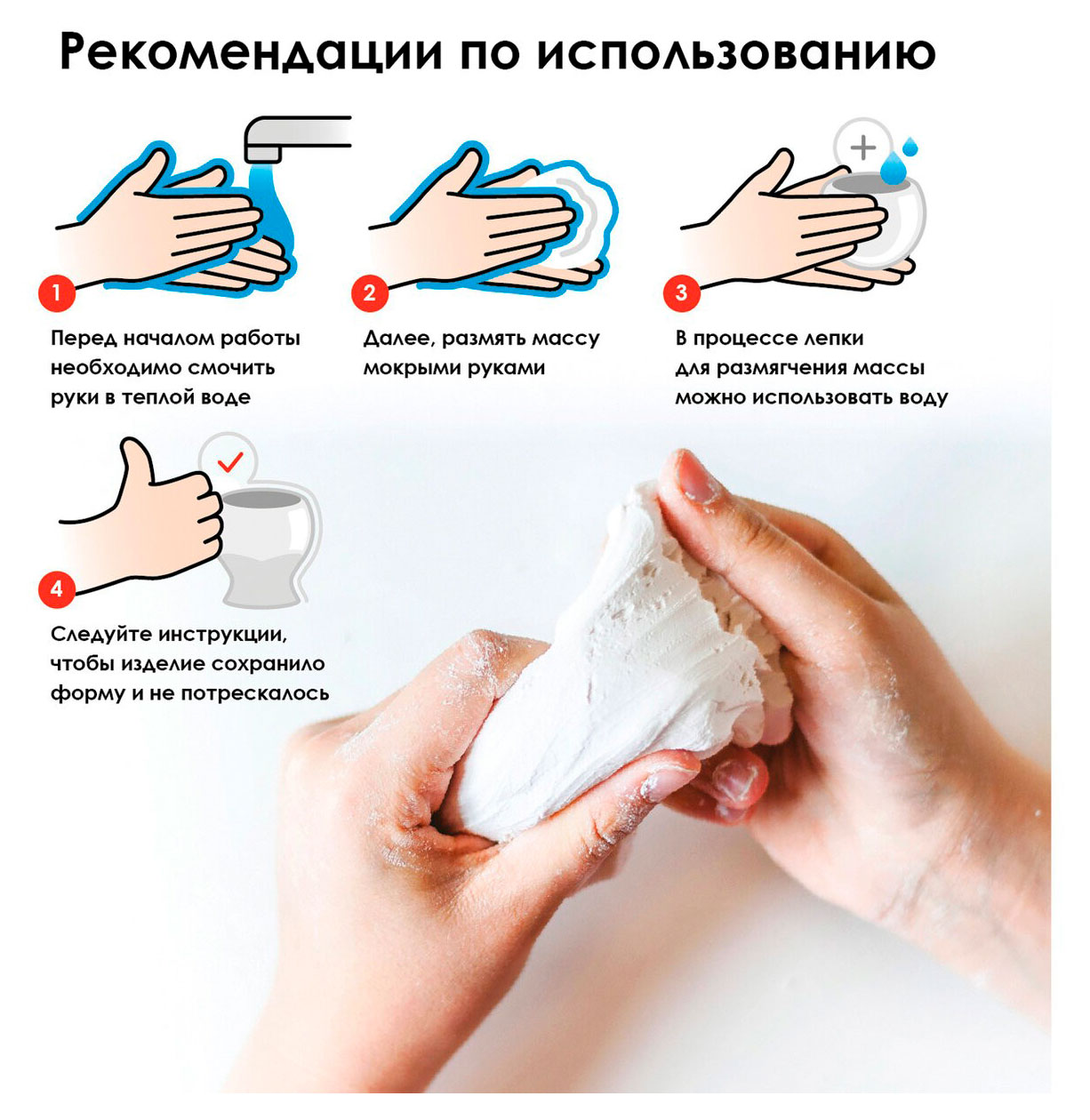 Рекомендации по использованию

1

Перед началом работы необходимо смочить руки в теплой воде

2

Далее, размять массу мокрыми руками

3

В процессе лепки для размягчения массы можно использовать воду

4

Следуйте инструкции, чтобы изделие сохранило форму и не потрескалось