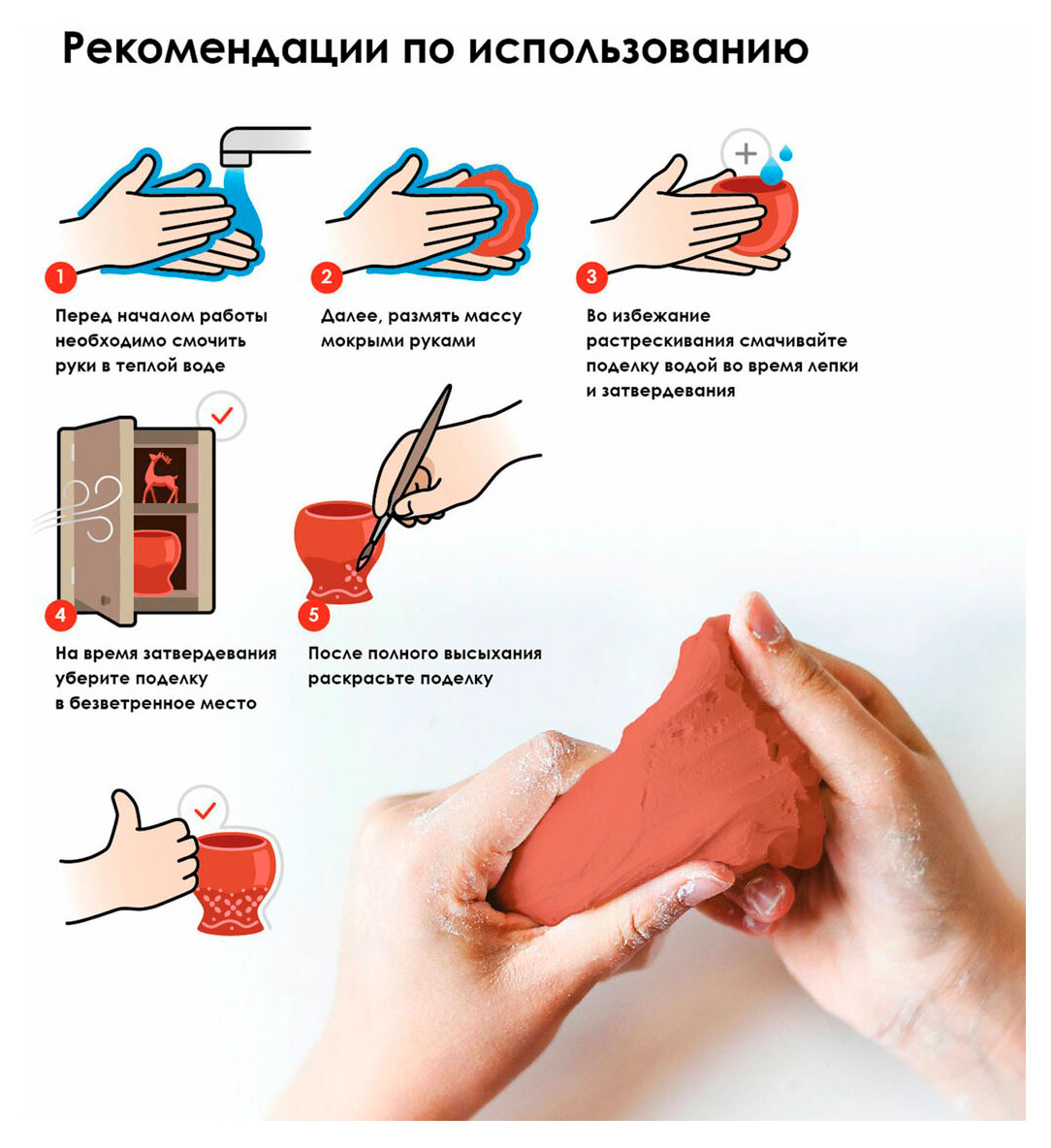 Рекомендации по использованию

1

Перед началом работы необходимо смочить руки в теплой воде

2

Далее, размять массу мокрыми руками

3

Во избежание растрескивания смачивайте поделку водой во время лепки и затвердевания

4

На время затвердевания уберите поделку в безветренное место

5

После полного высыхания раскрасьте поделку