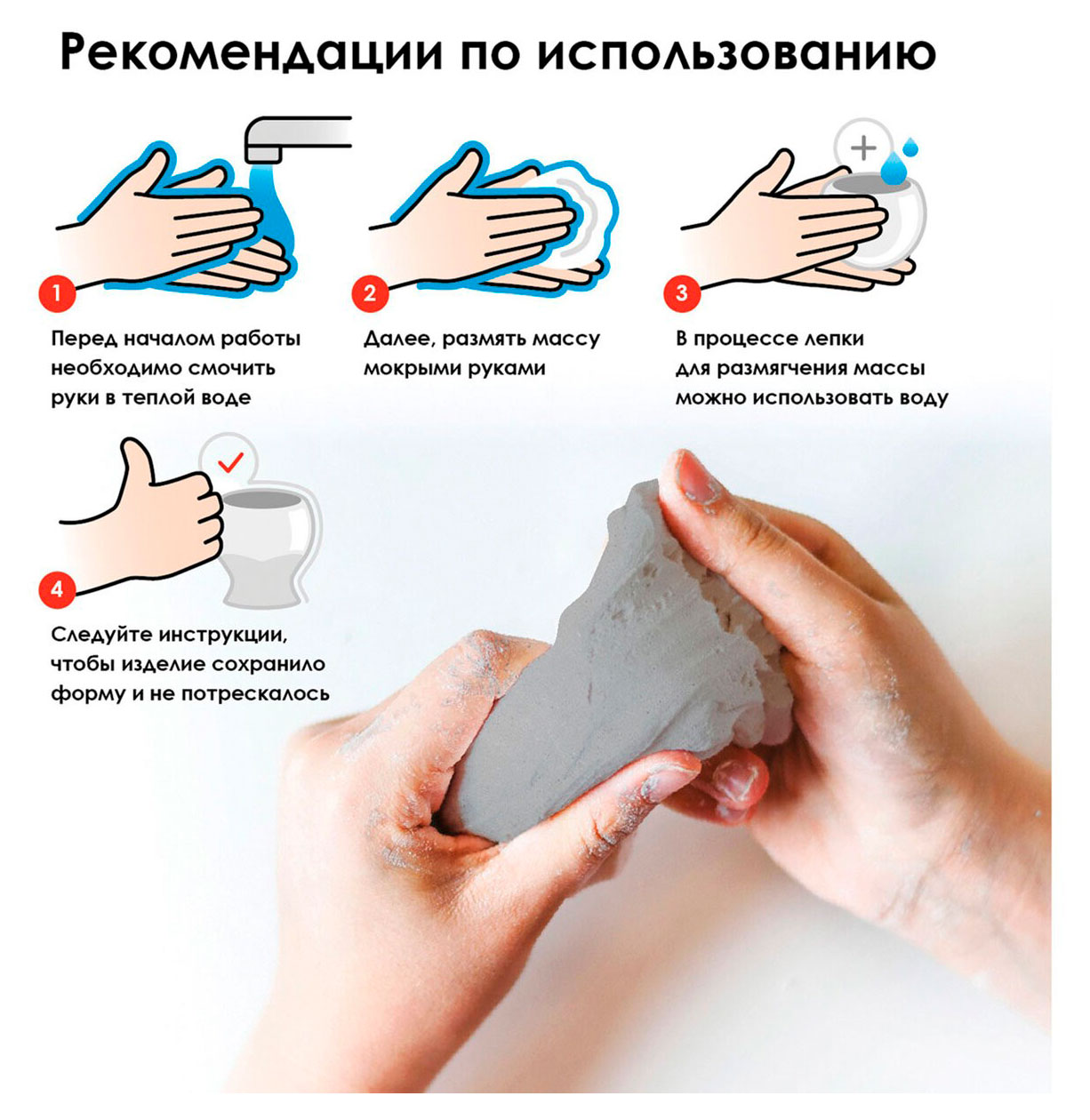 Рекомендации по использованию

1

Перед началом работы необходимо смочить руки в теплой воде

2

Далее, размять массу мокрыми руками

3

В процессе лепки для размягчения массы можно использовать воду

4

Следуйте инструкции, чтобы изделие сохранило форму и не потрескалось