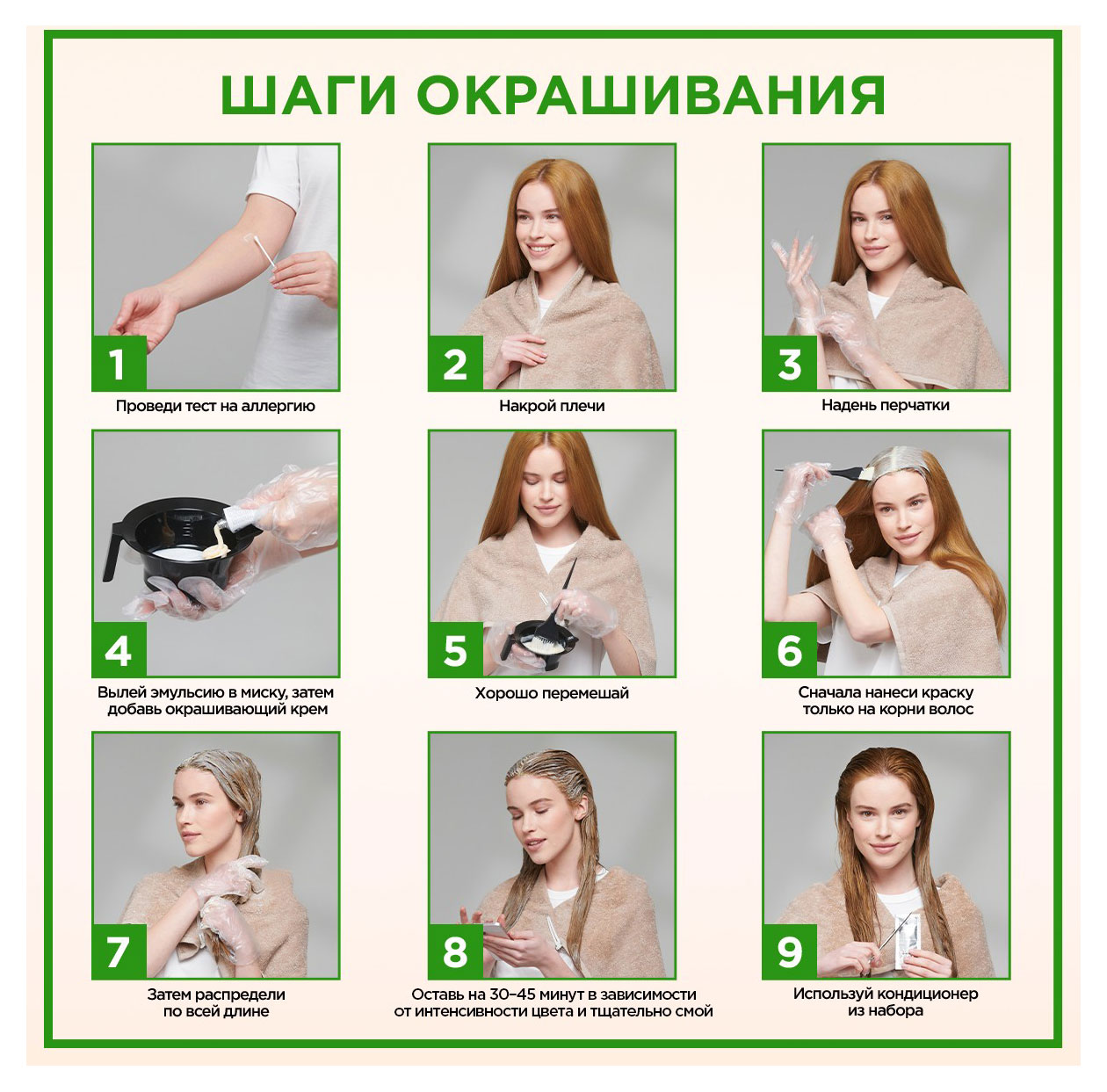 ШАГИ ОКРАШИВАНИЯ

1
Проведи тест на аллергию

2
Накрой плечи

3
Надень перчатки

4
Вылей эмульсию в миску, затем добавь окрашивающий крем

5
Хорошо перемешай

6
Сначала нанеси краску только на корни волос

7
Затем распредели по всей длине

8
Оставь на 30–45 минут в зависимости от интенсивности цвета и тщательно смой

9
Используй кондиционер из набора