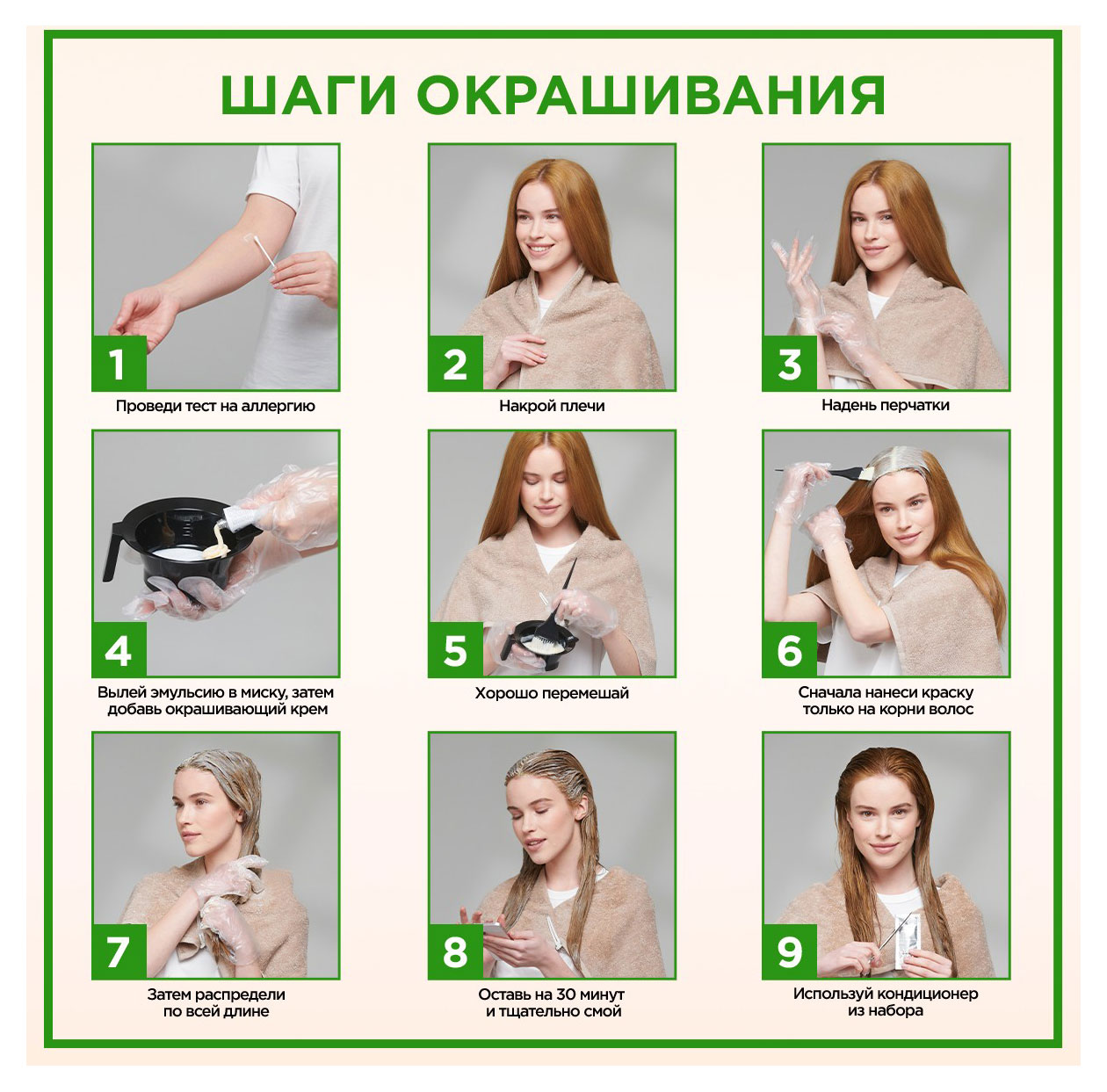 ШАГИ ОКРАШИВАНИЯ

1
Проведи тест на аллергию

2
Накрой плечи

3
Надень перчатки

4
Вылей эмульсию в миску, затем добавь окрашивающий крем

5
Хорошо перемешай

6
Сначала нанеси краску только на корни волос

7
Затем распредели по всей длине

8
Оставь на 30 минут и тщательно смой

9
Используй кондиционер из набора