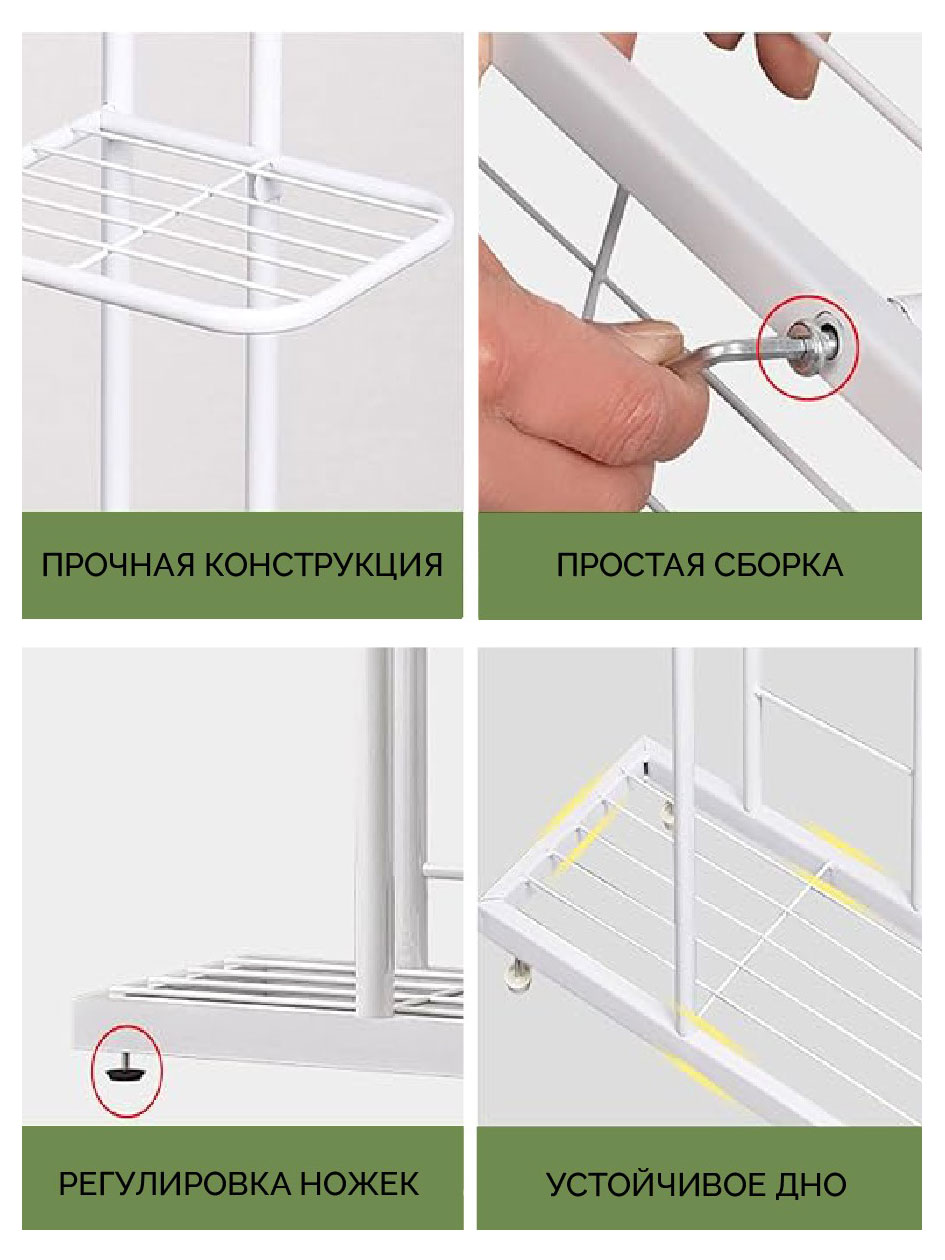 ПРОЧНАЯ КОНСТРУКЦИЯ

ПРОСТАЯ СБОРКА

РЕГУЛИРОВКА НОЖЕК

УСТОЙЧИВОЕ ДНО