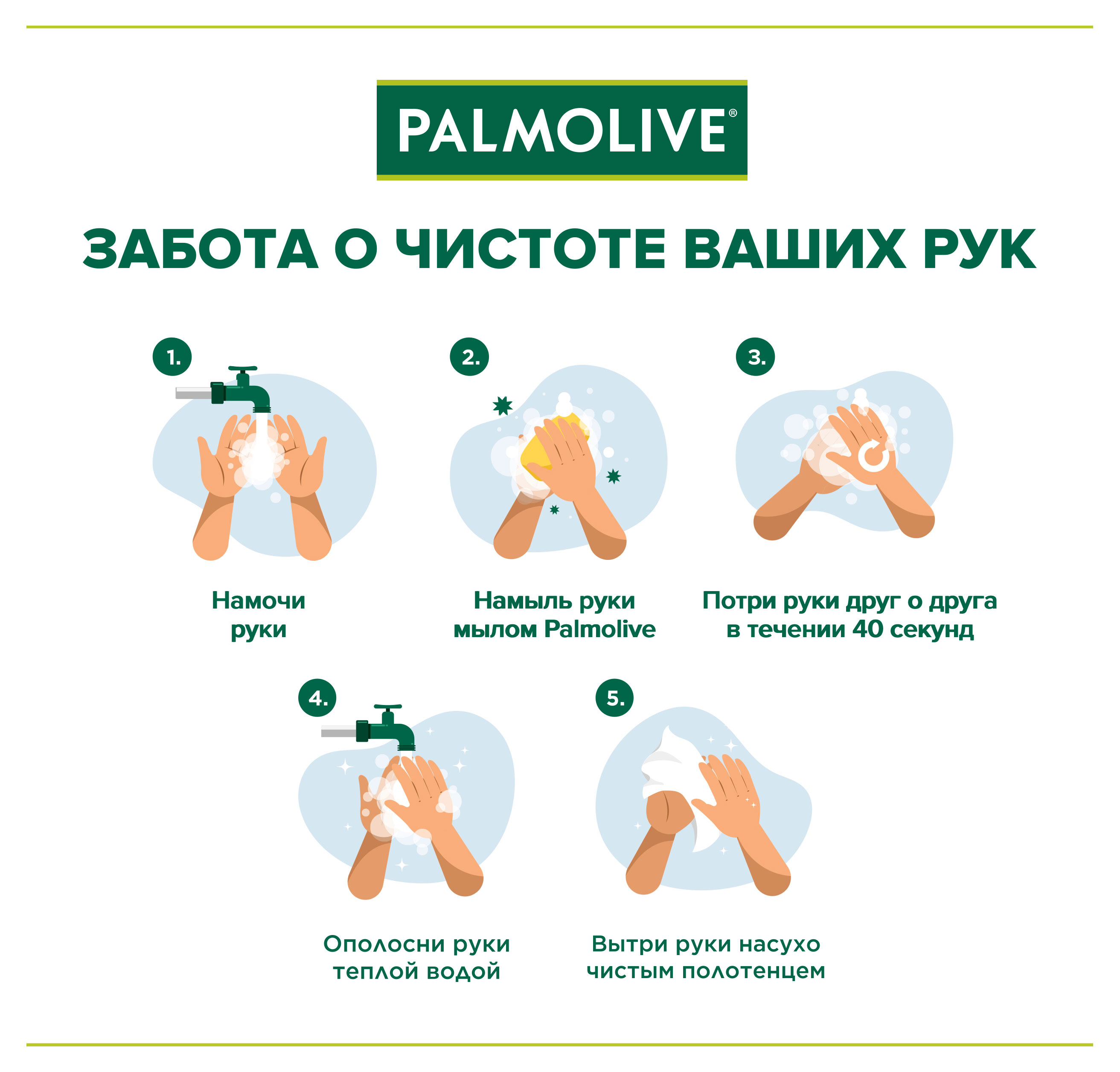 PALMOLIVE®

ЗАБОТА О ЧИСТОТЕ ВАШИХ РУК

1.

Намочи руки

2.

Намыль руки мылом Palmolive

3.

Потри руки друг о друга в течении 40 секунд

4.

Ополосни руки теплой водой

5.

Вытри руки насухо чистым полотенцем