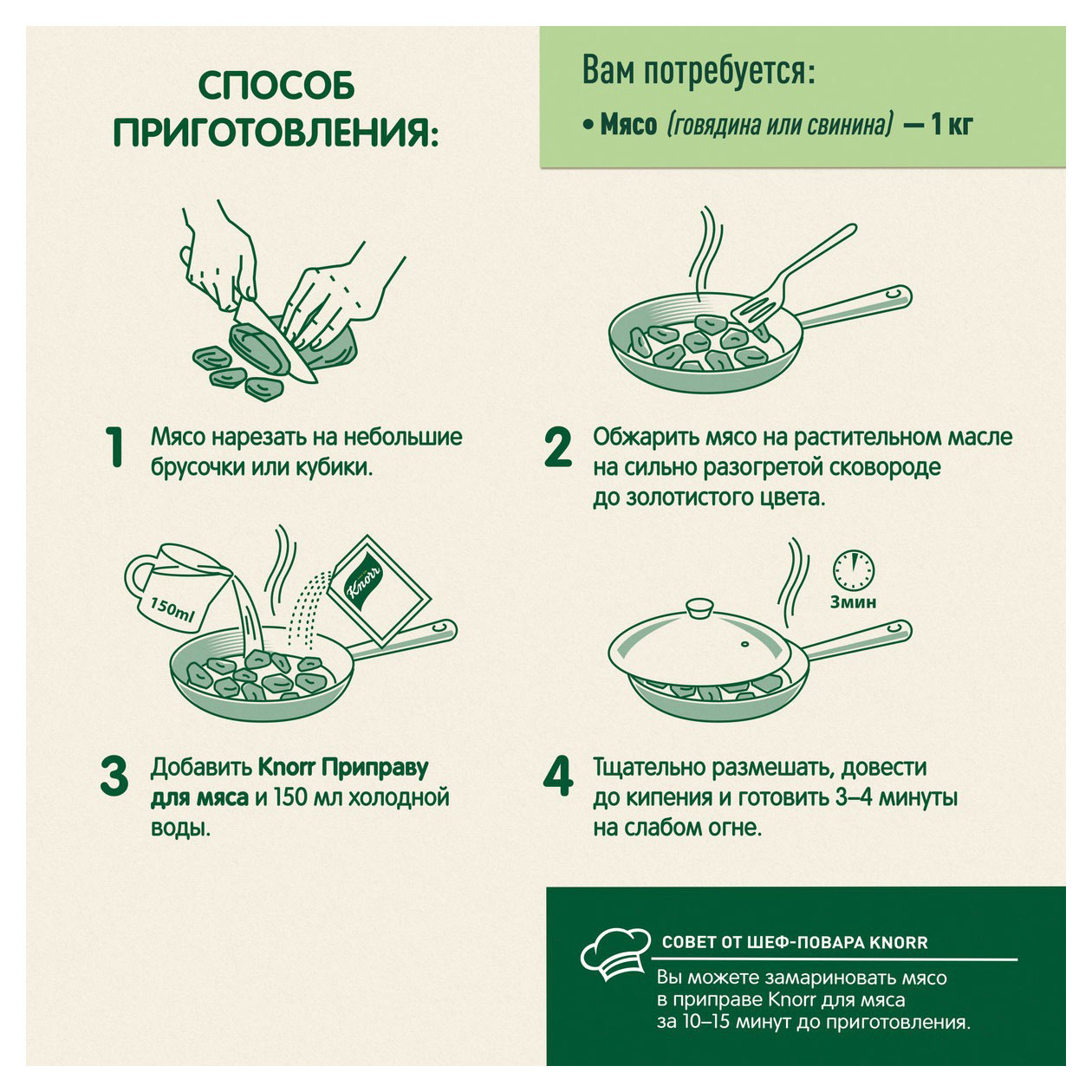 СПОСОБ ПРИГОТОВЛЕНИЯ:

Вам потребуется:

• Мясо (говядина или свинина) — 1 кг

1 Мясо нарезать на небольшие брусочки или кубики.

2 Обжарить мясо на растительном масле на сильно разогретой сковороде до золотистого цвета.

150ml

Knorr

3мин

3 Добавить Knorr Приправу для мяса и 150 мл холодной воды.

4 Тщательно размешать, довести до кипения и готовить 3–4 минуты на слабом огне.

СОВЕТ ОТ ШЕФ-ПОВАРА KNORR

Вы можете замариновать мясо в приправе Knorr для мяса за 10–15 минут до приготовления.